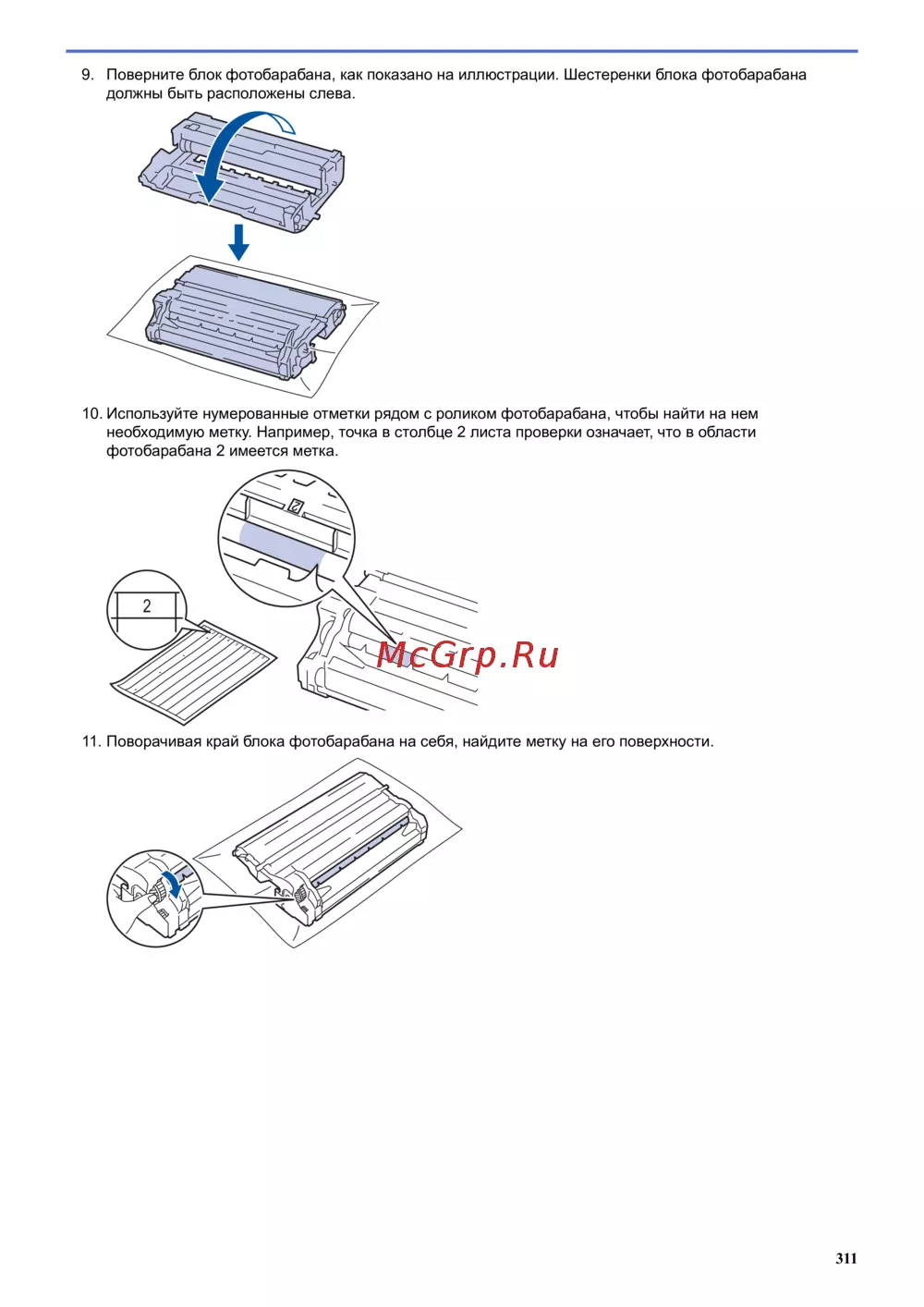 9. Поверните блок фотобарабана, как показано на иллюстрации. Шестеренки блока фотобарабана должны быть расположены слева.

10. Используйте нумерованные отметки рядом с роликом фотобарабана, чтобы найти на нем необходимую метку. Например, точка в столбце 2 листа проверки означает, что в области фотобарабана 2 имеется метка.

2

2

McGrp.Ru

11. Поворачивая край блока фотобарабана на себя, найдите метку на его поверхности.

311