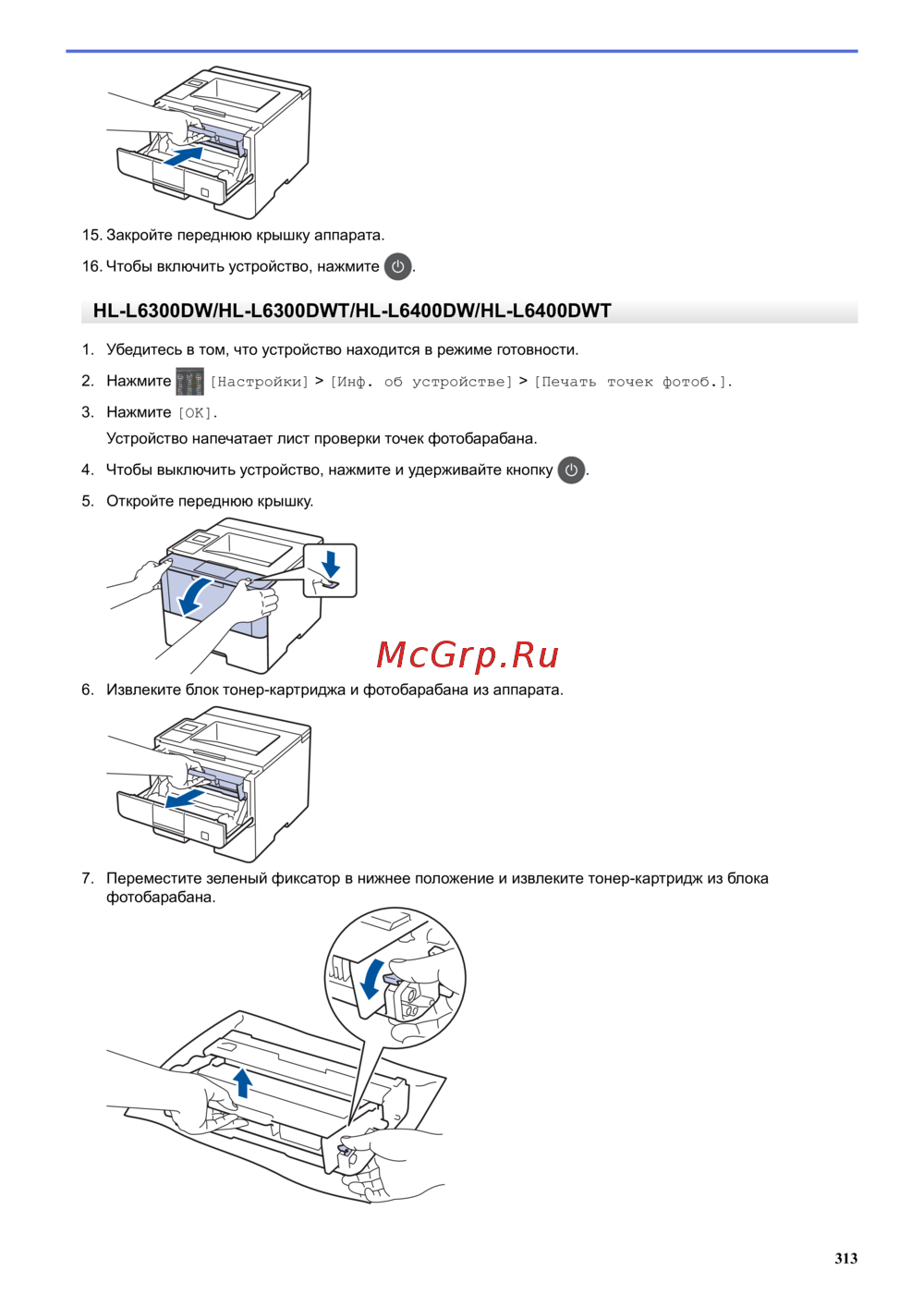 15. Закройте переднюю крышку аппарата.

16. Чтобы включить устройство, нажмите .

HL-L6300DW/HL-L6300DWT/HL-L6400DW/HL-L6400DWT

1. Убедитесь в том, что устройство находится в режиме готовности.

2. Нажмите [Настройки] > [Инф. об устройстве] > [Печать точек фотоб.].

3. Нажмите [OK].

Устройство напечатает лист проверки точек фотобарабана.

4. Чтобы выключить устройство, нажмите и удерживайте кнопку .

5. Откройте переднюю крышку.

McGrp.Ru

6. Извлеките блок тонер-картриджа и фотобарабана из аппарата.

7. Переместите зеленый фиксатор в нижнее положение и извлеките тонер-картридж из блока фотобарабана.

313