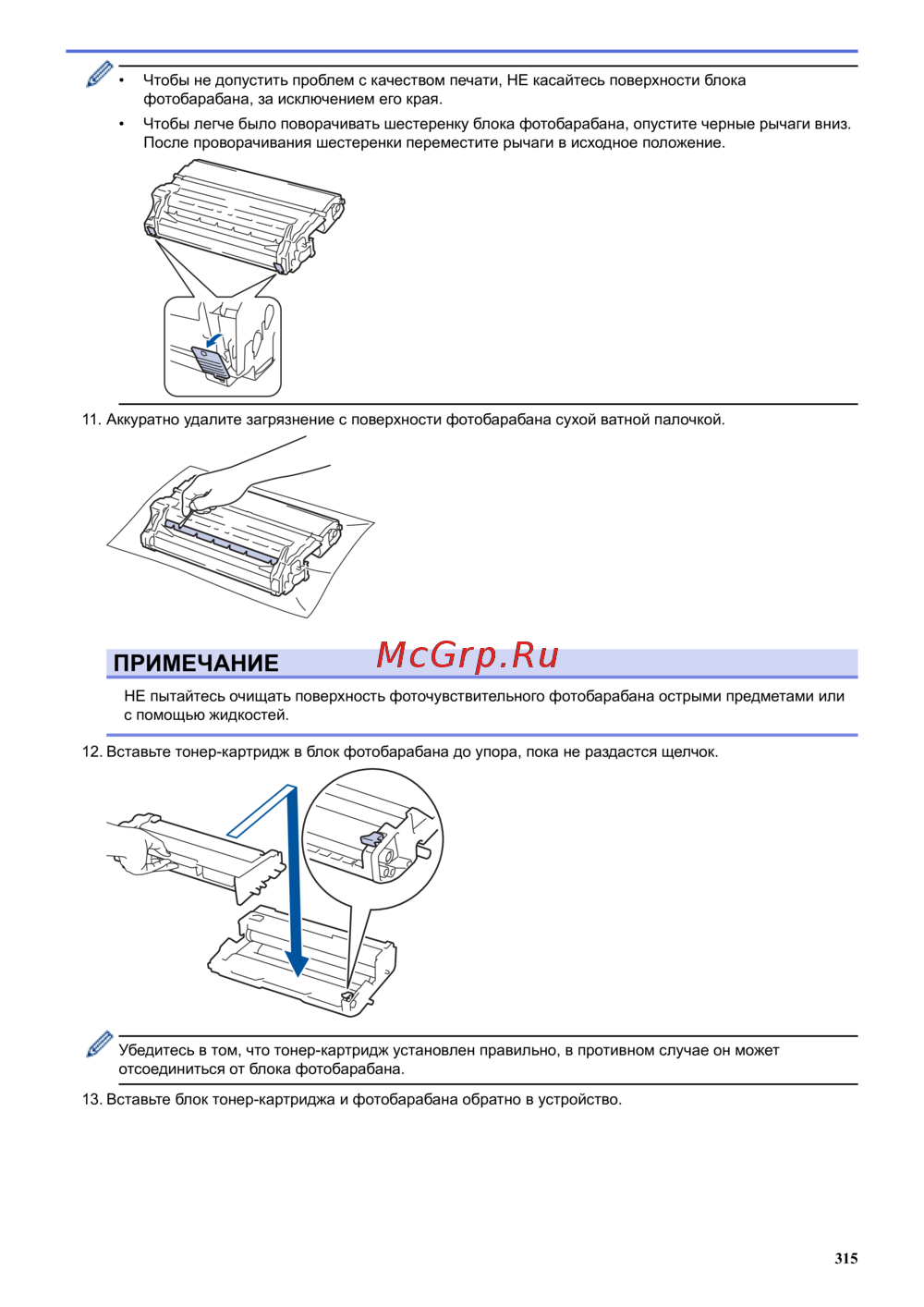 • Чтобы не допустить проблем с качеством печати, НЕ касайтесь поверхности блока фотобарабана, за исключением его края.

• Чтобы легче было поворачивать шестеренку блока фотобарабана, опустите черные рычаги вниз. После проворачивания шестеренки переместите рычаги в исходное положение.

11. Аккуратно удалите загрязнение с поверхности фотобарабана сухой ватной палочкой.

ПРИМЕЧАНИЕ

McGrp.Ru

НЕ пытайтесь очищать поверхность фоточувствительного фотобарабана острыми предметами или с помощью жидкостей.

12. Вставьте тонер-картридж в блок фотобарабана до упора, пока не раздастся щелчок.

Убедитесь в том, что тонер-картридж установлен правильно, в противном случае он может отсоединиться от блока фотобарабана.

13. Вставьте блок тонер-картриджа и фотобарабана обратно в устройство.

315