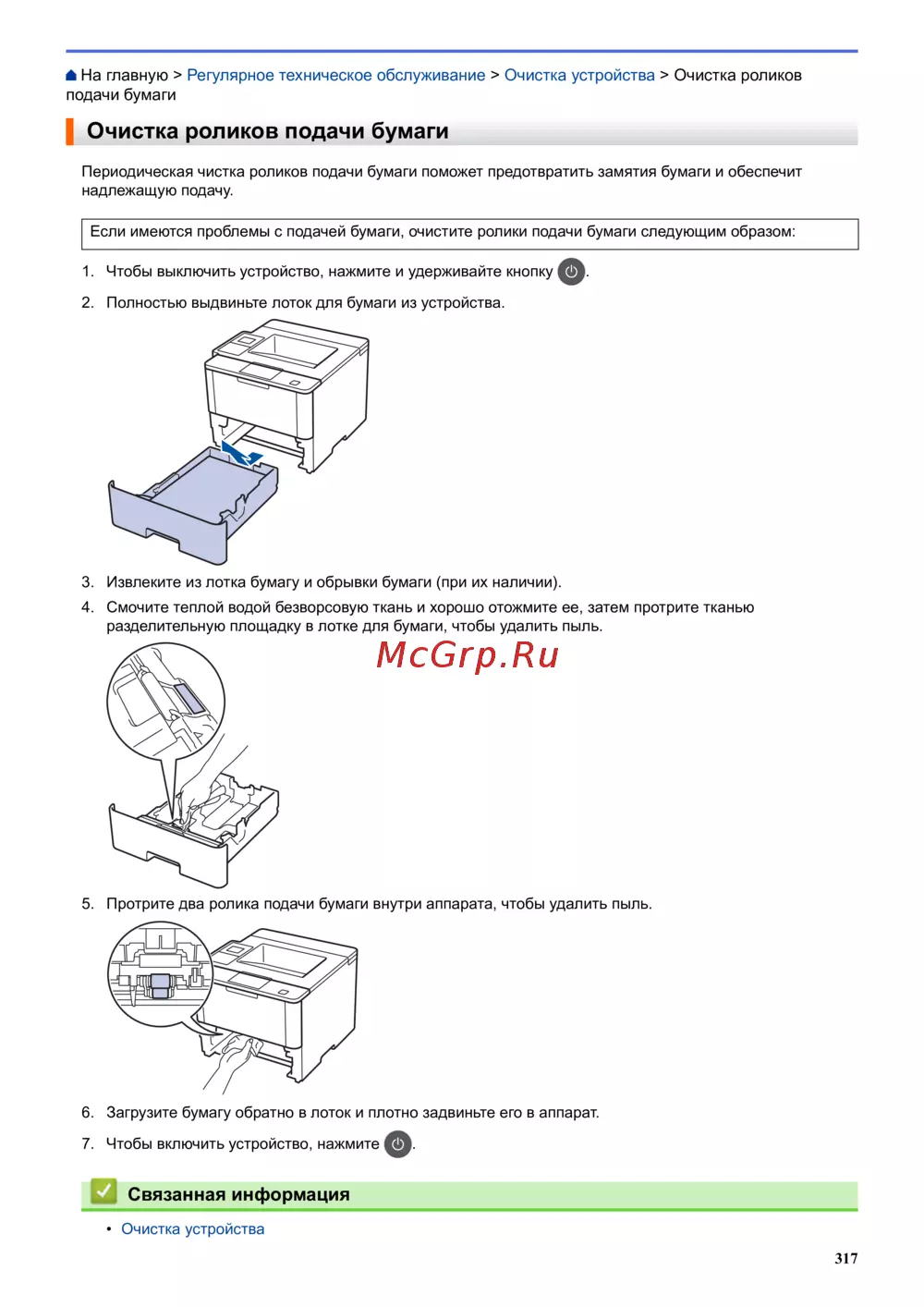 На главную > Регулярное техническое обслуживание > Очистка устройства > Очистка роликов подачи бумаги

Очистка роликов подачи бумаги

Периодическая чистка роликов подачи бумаги поможет предотвратить замятия бумаги и обеспечит надлежащую подачу.

Если имеются проблемы с подачей бумаги, очистите ролики подачи бумаги следующим образом:

1. Чтобы выключить устройство, нажмите и удерживайте кнопку .
2. Полностью выдвиньте лоток для бумаги из устройства.

3. Извлеките из лотка бумагу и обрывки бумаги (при их наличии).
4. Смочите теплой водой безворсовую ткань и хорошо отожмите ее, затем протрите тканью разделительную площадку в лотке для бумаги, чтобы удалить пыль.

McGrp.Ru

5. Протрите два ролика подачи бумаги внутри аппарата, чтобы удалить пыль.

6. Загрузите бумагу обратно в лоток и плотно задвиньте его в аппарат.
7. Чтобы включить устройство, нажмите .

Связанная информация
• Очистка устройства

317