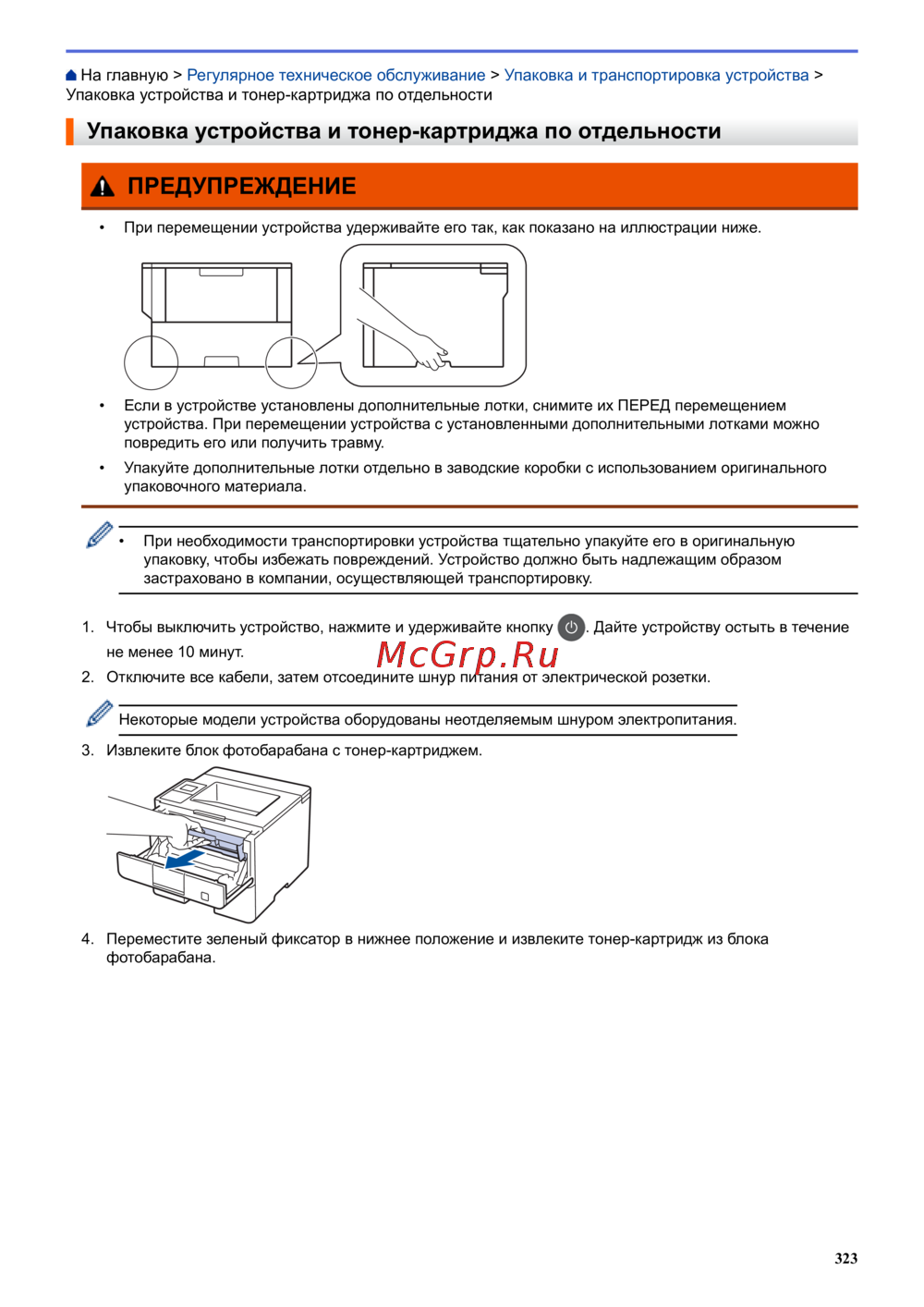 На главную > Регулярное техническое обслуживание > Упаковка и транспортировка устройства > Упаковка устройства и тонер-картриджа по отдельности

Упаковка устройства и тонер-картриджа по отдельности

ПРЕДУПРЕЖДЕНИЕ

• При перемещении устройства удерживайте его так, как показано на иллюстрации ниже.

• Если в устройстве установлены дополнительные лотки, снимите их ПЕРЕД перемещением устройства. При перемещении устройства с установленными дополнительными лотками можно повредить его или получить травму.

• Упакуйте дополнительные лотки отдельно в заводские коробки с использованием оригинального упаковочного материала.

• При необходимости транспортировки устройства тщательно упакуйте его в оригинальную упаковку, чтобы избежать повреждений. Устройство должно быть надлежащим образом застраховано в компании, осуществляющей транспортировку.

1. Чтобы выключить устройство, нажмите и удерживайте кнопку . Дайте устройству остыть в течение не менее 10 минут.

McGrp.Ru

2. Отключите все кабели, затем отсоедините шнур питания от электрической розетки.

Некоторые модели устройства оборудованы неотделяемым шнуром электропитания.

3. Извлеките блок фотобарабана с тонер-картриджем.

4. Переместите зеленый фиксатор в нижнее положение и извлеките тонер-картридж из блока фотобарабана.

323