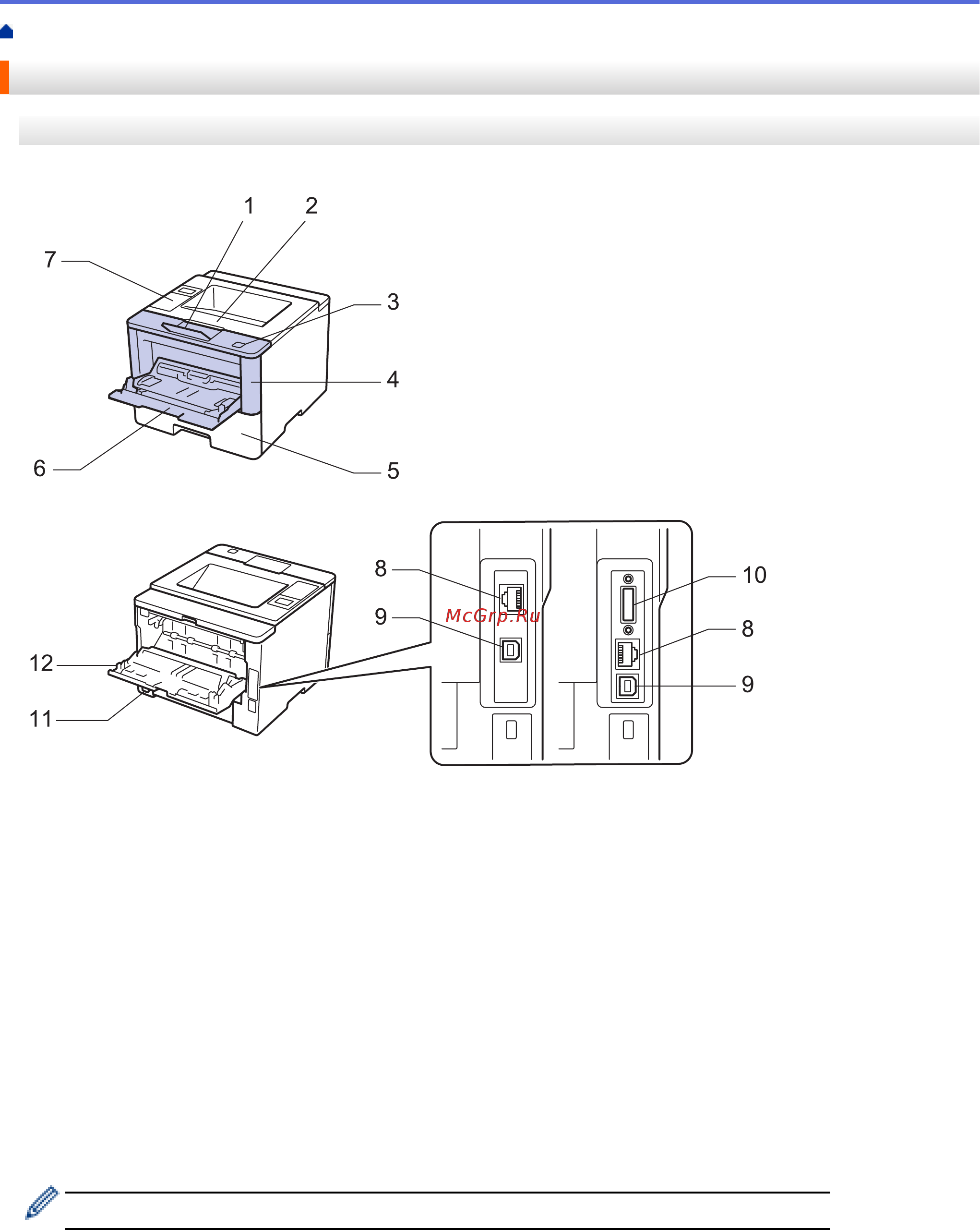 1
2
7
3
4
6
5
8
9
McGrp.Ru
10
8
9
12
11