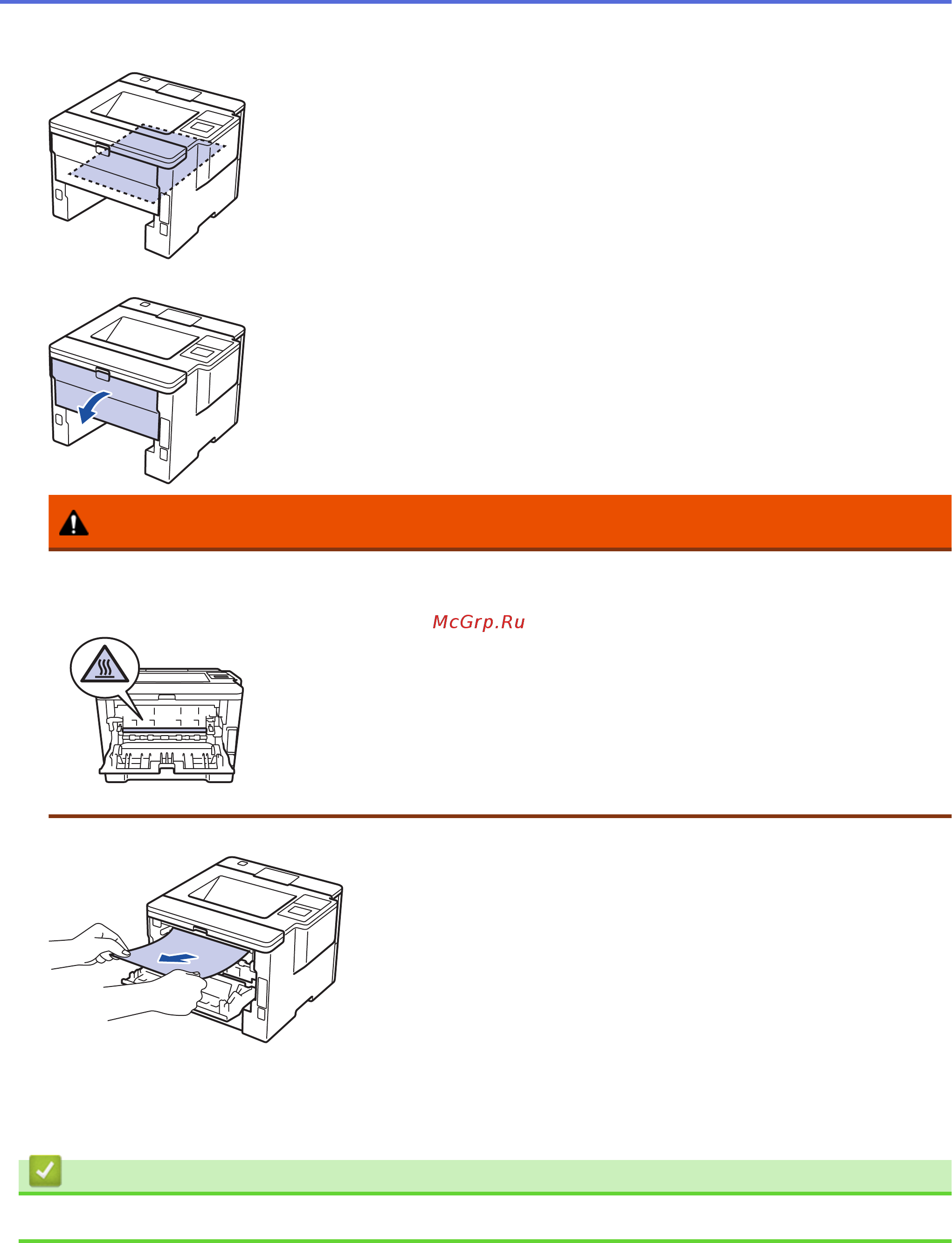 McGrp.Ru