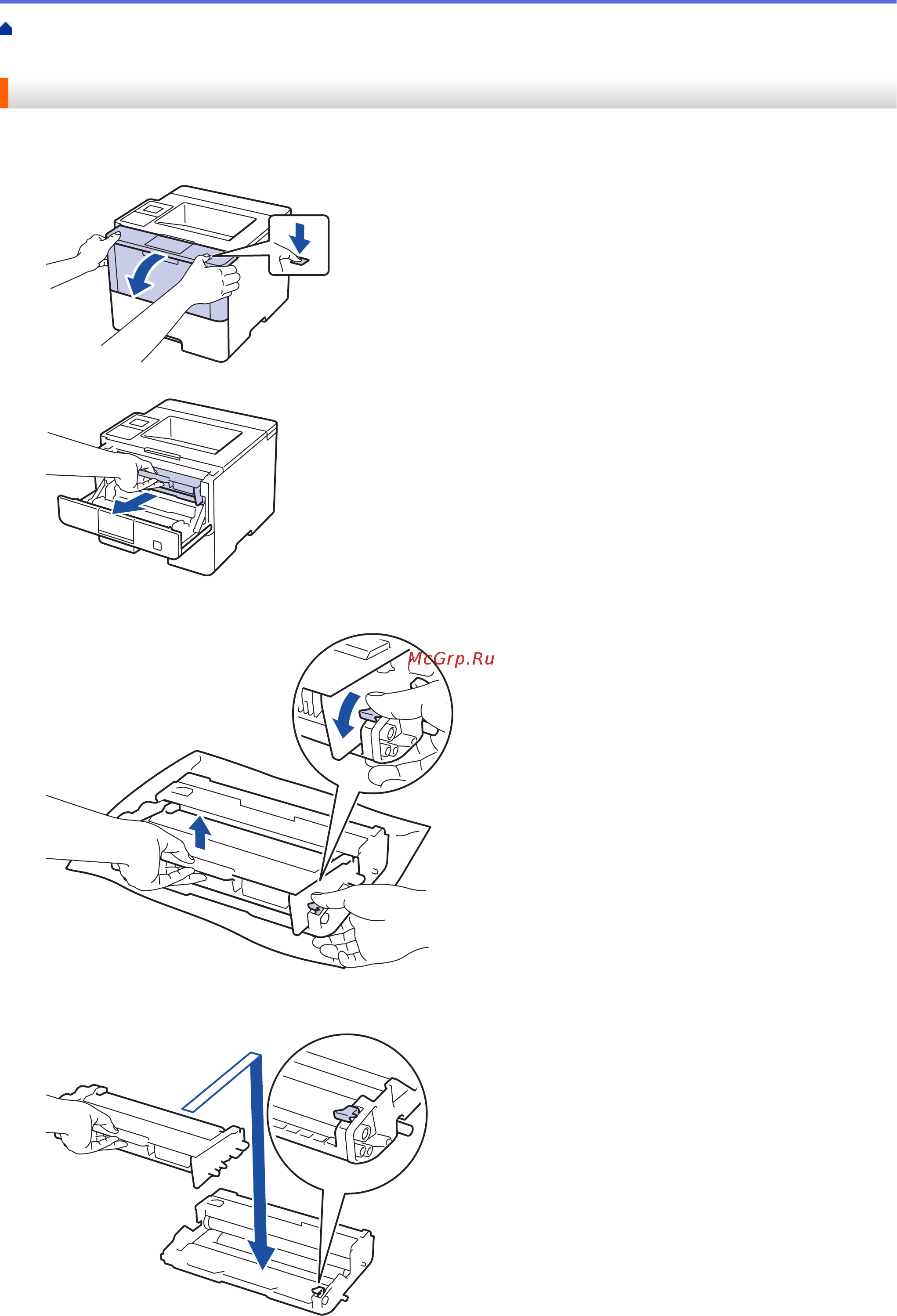 McGrp.Ru