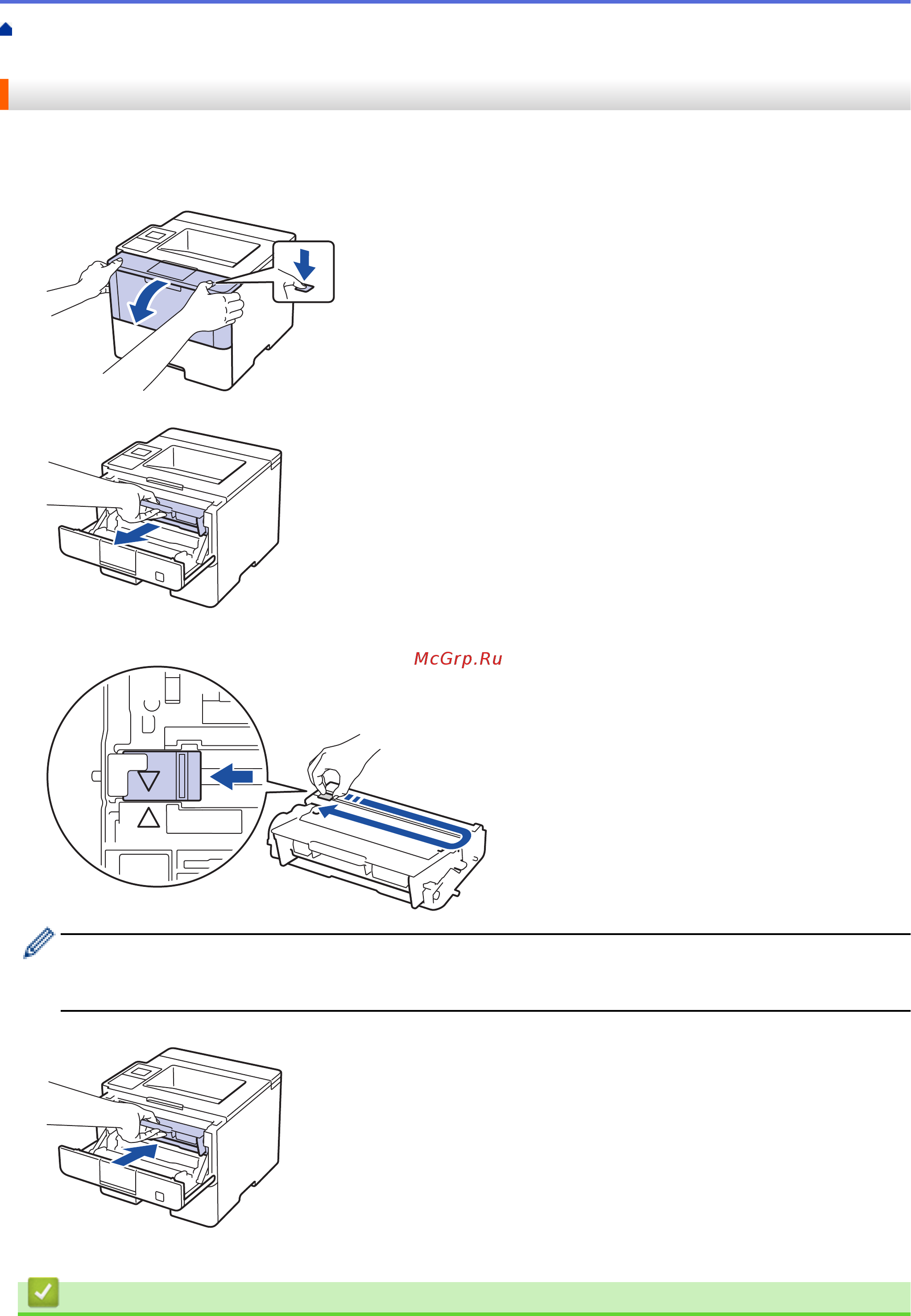 McGrp.Ru