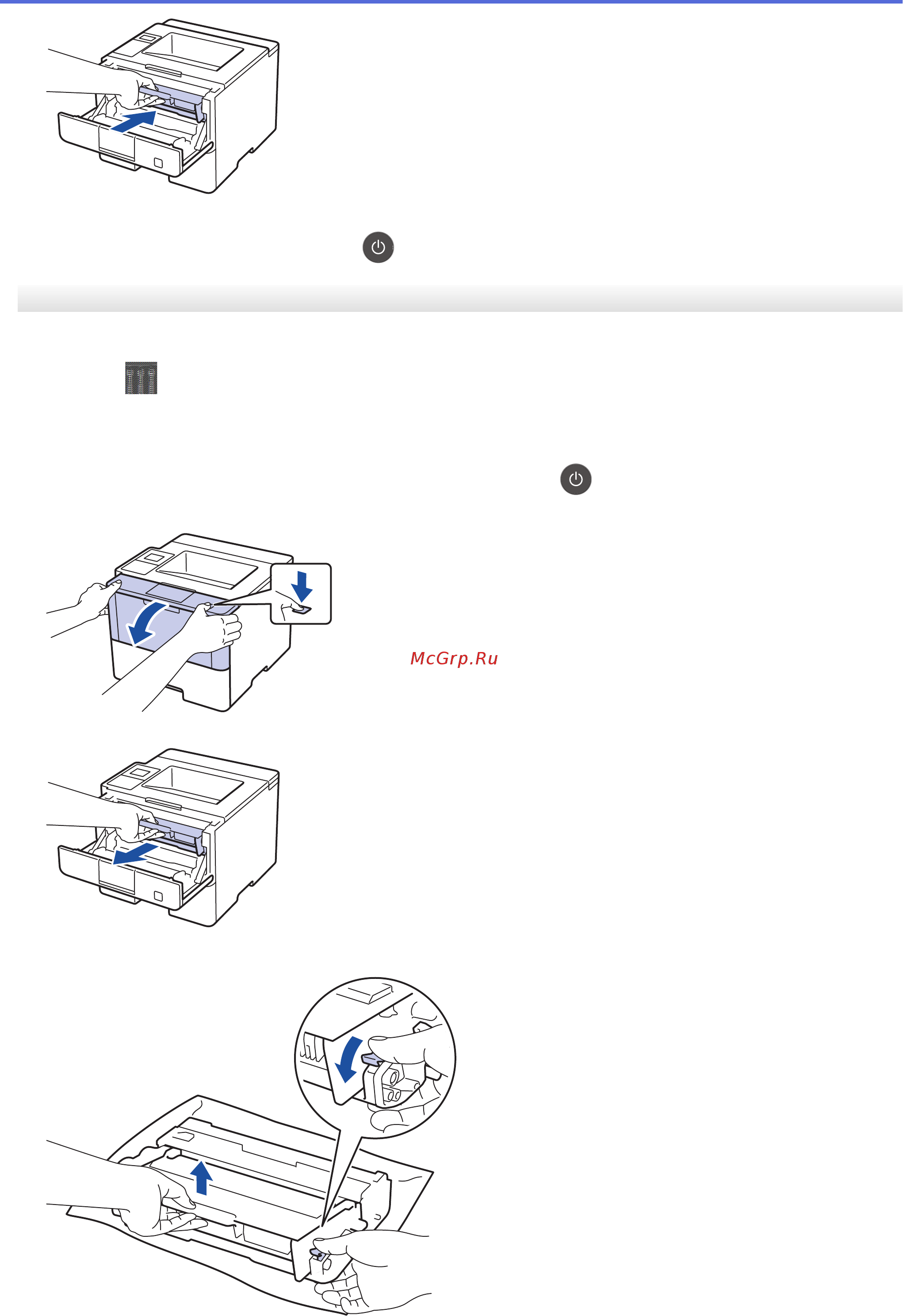 McGrp.Ru