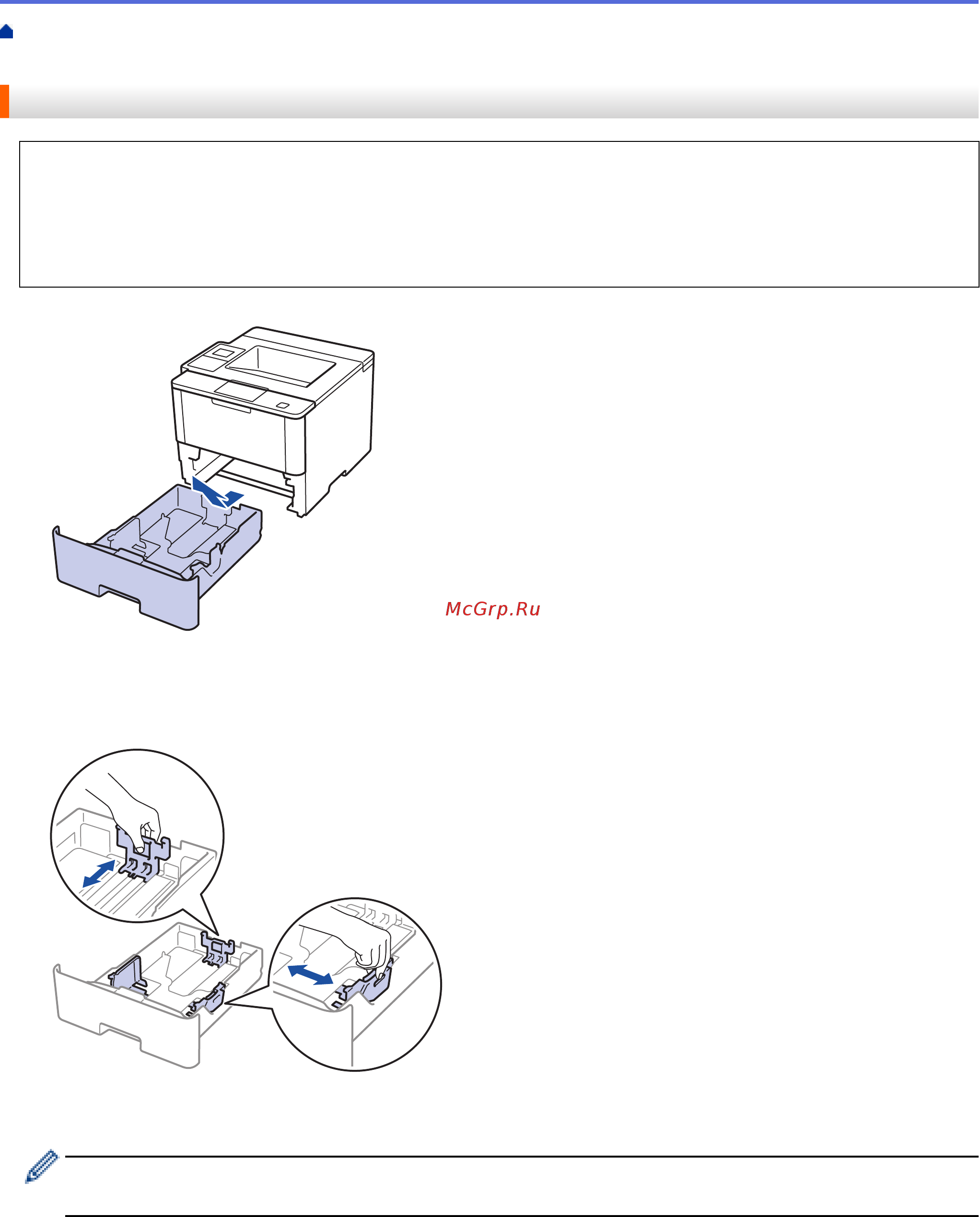 McGrp.Ru