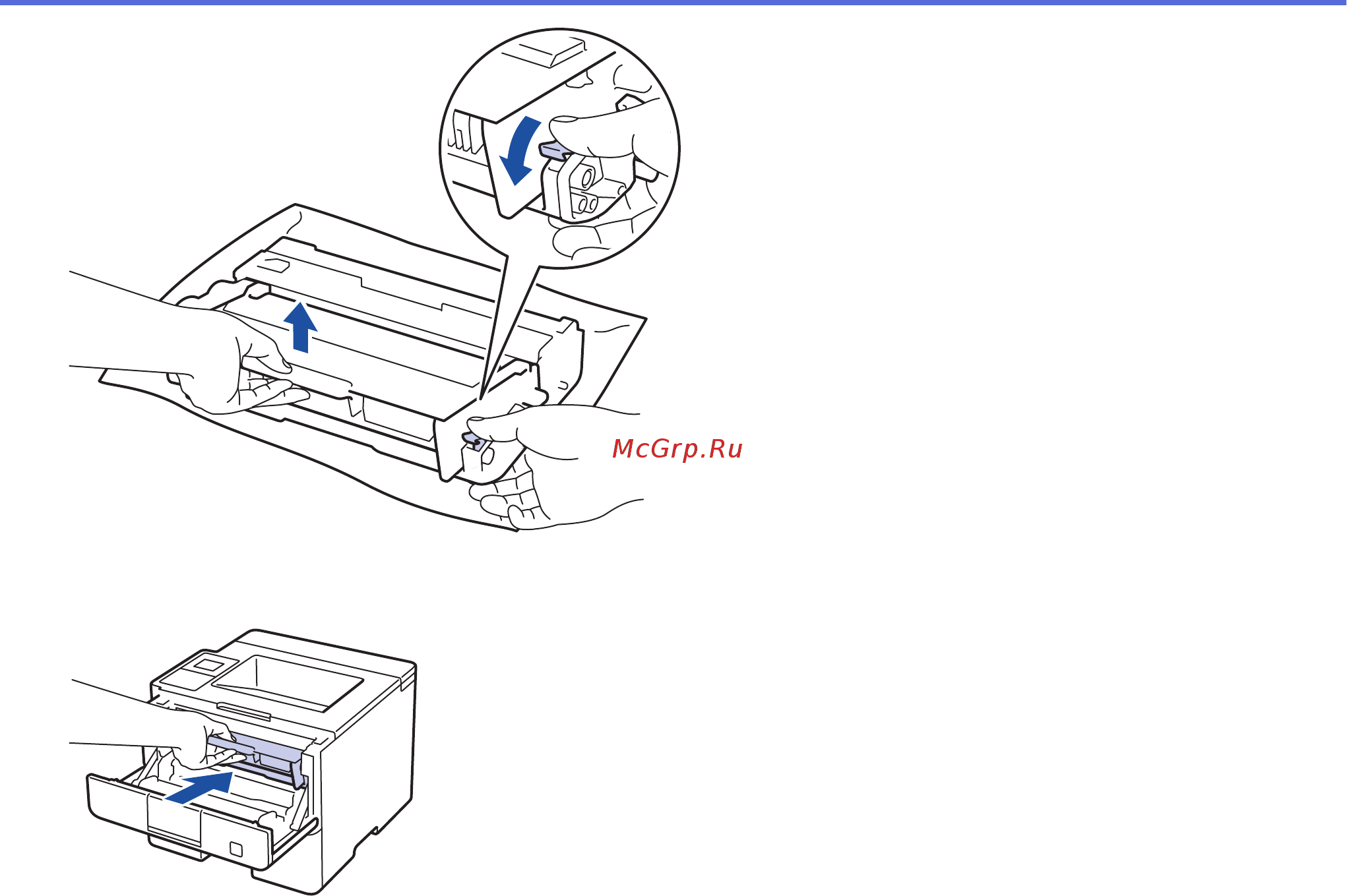 McGrp.Ru