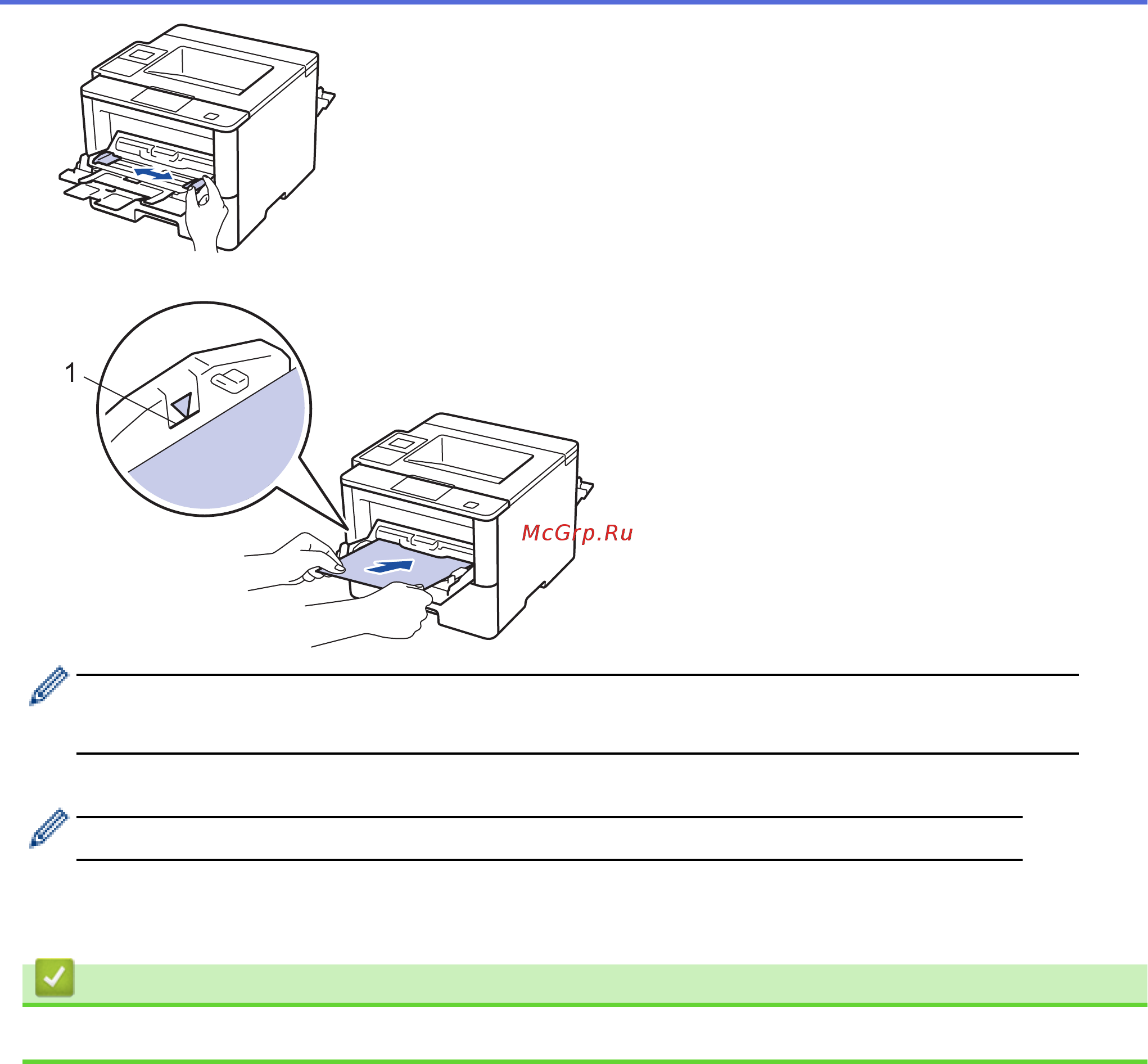 1

McGrp.Ru