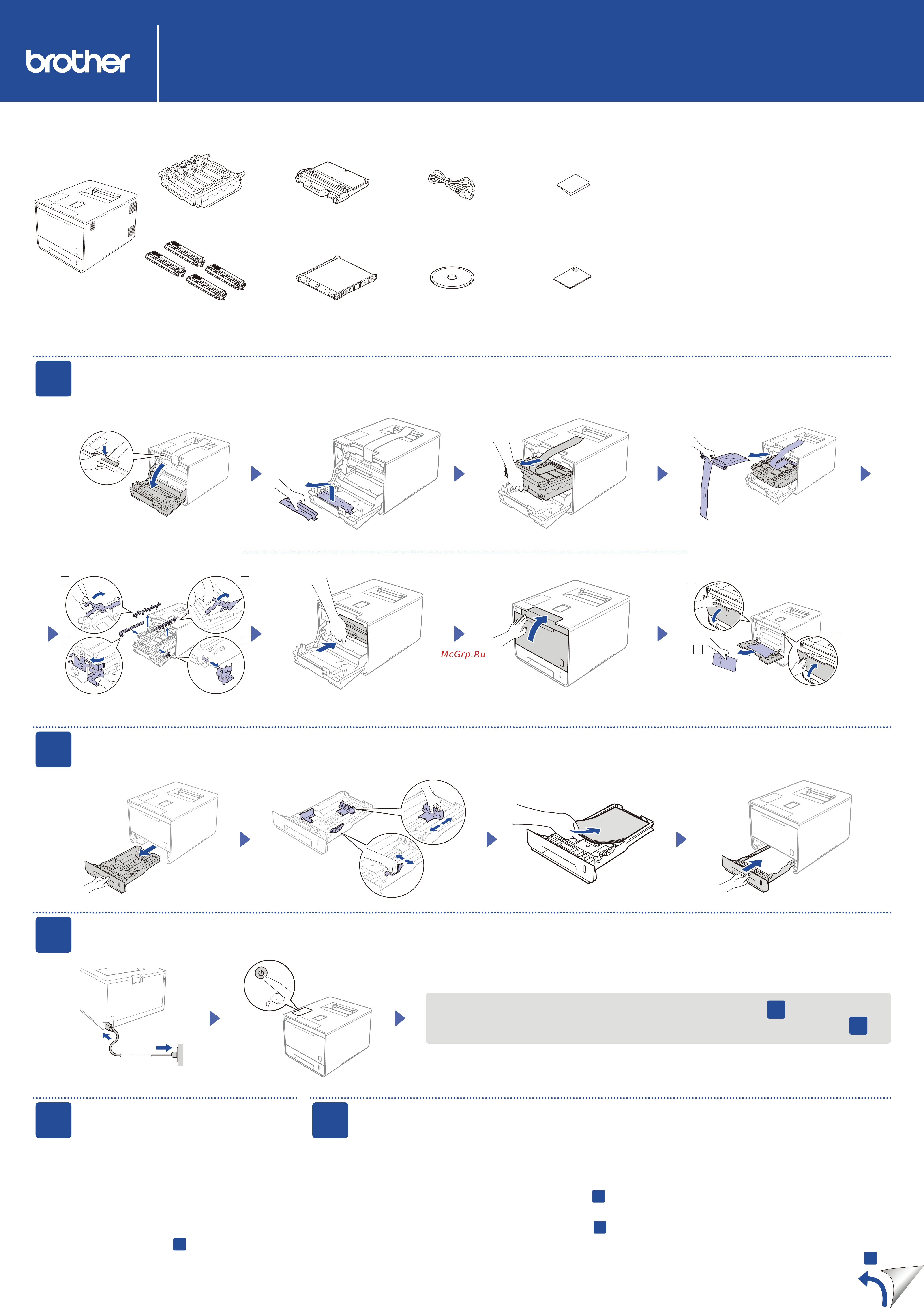 brother

McGrp.Ru