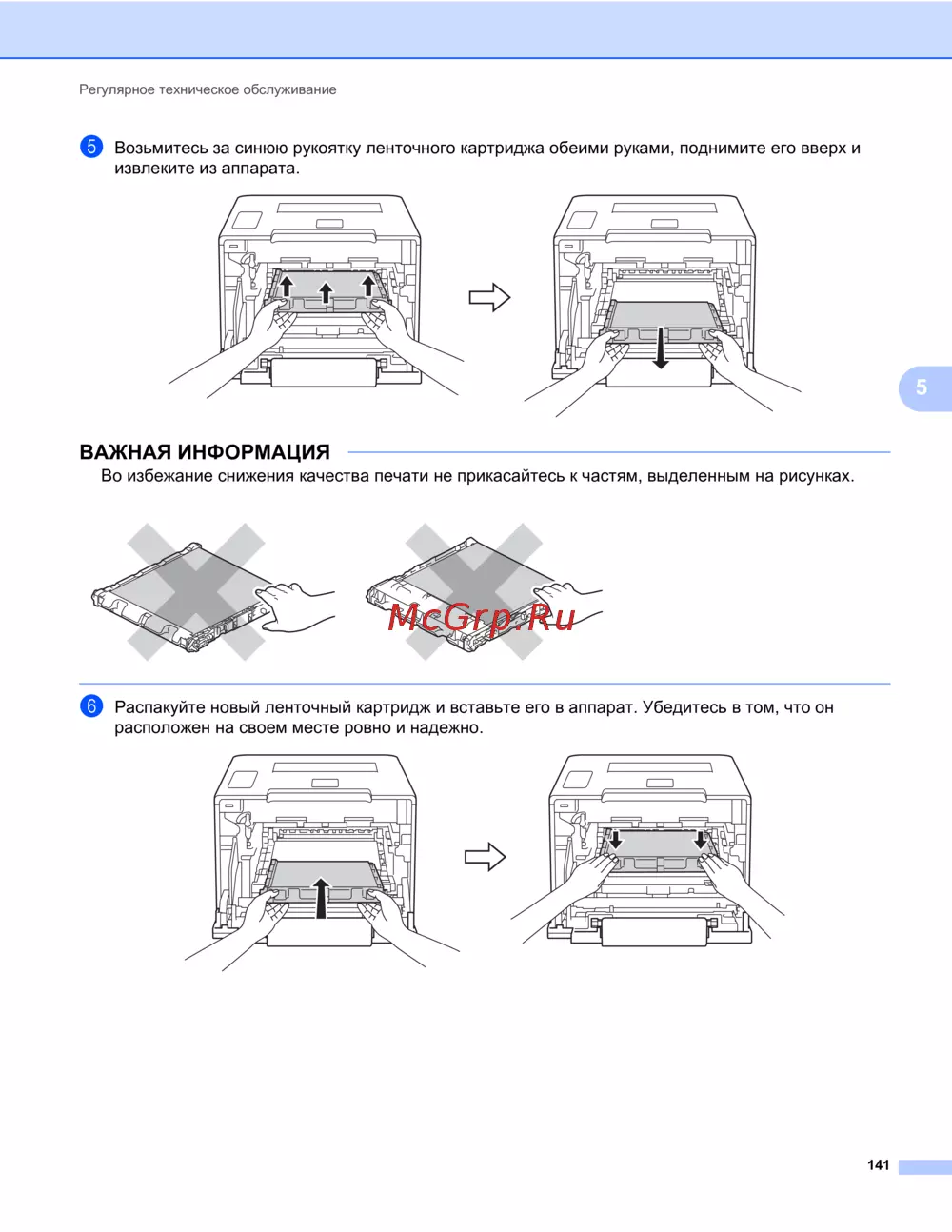 Регулярное техническое обслуживание

5 Возьмитесь за синюю рукоятку ленточного картриджа обеими руками, поднимите его вверх и извлеките из аппарата.

5

ВАЖНАЯ ИНФОРМАЦИЯ

Во избежание снижения качества печати не прикасайтесь к частям, выделенным на рисунках.

McGrp.Ru

6 Распакуйте новый ленточный картридж и вставьте его в аппарат. Убедитесь в том, что он расположен на своем месте ровно и надежно.

141