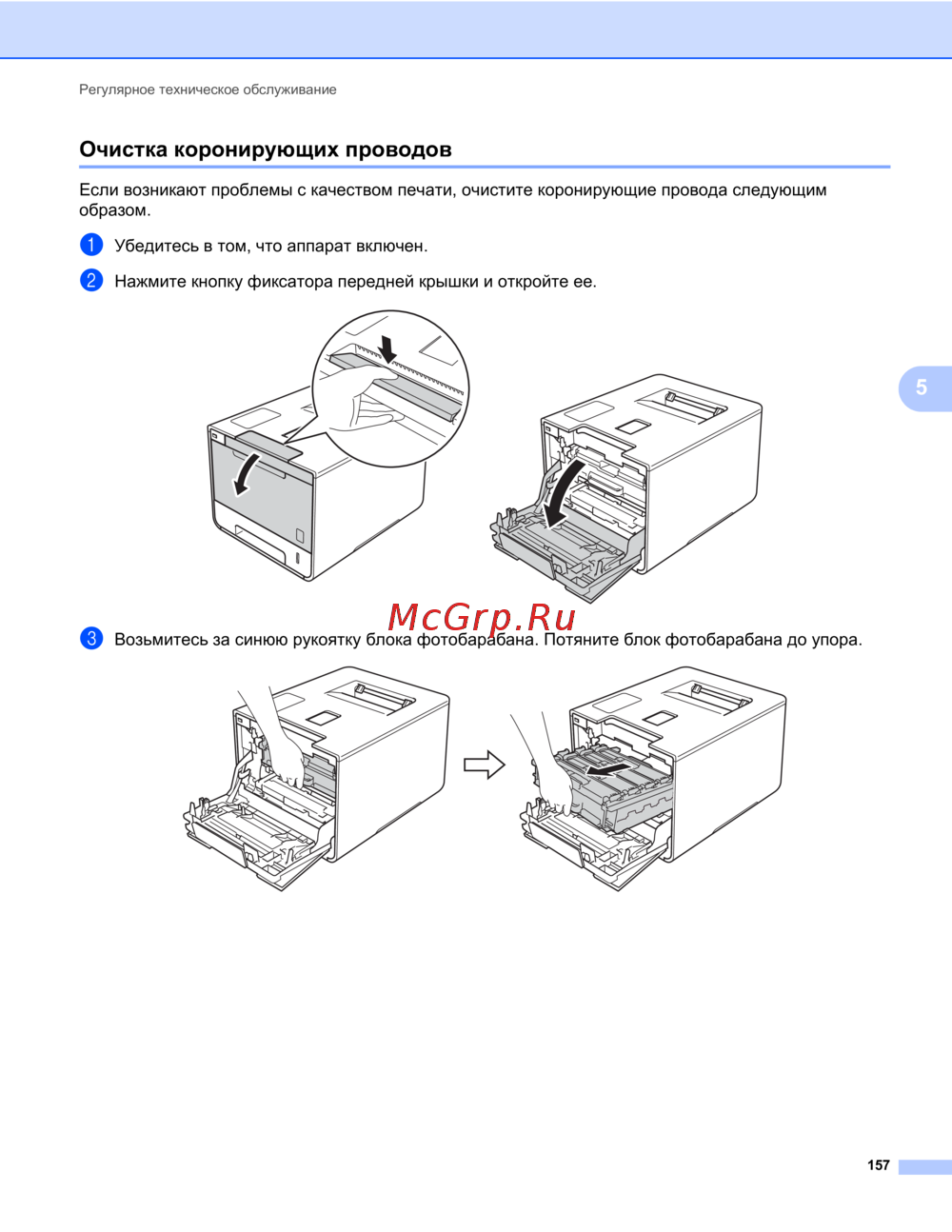 Регулярное техническое обслуживание

Очистка коронирующих проводов

Если возникают проблемы с качеством печати, очистите коронирующие провода следующим образом.

1 Убедитесь в том, что аппарат включен.

2 Нажмите кнопку фиксатора передней крышки и откройте ее.

5

McGrp.Ru

3 Возьмитесь за синюю рукоятку блока фотобарабана. Потяните блок фотобарабана до упора.

157