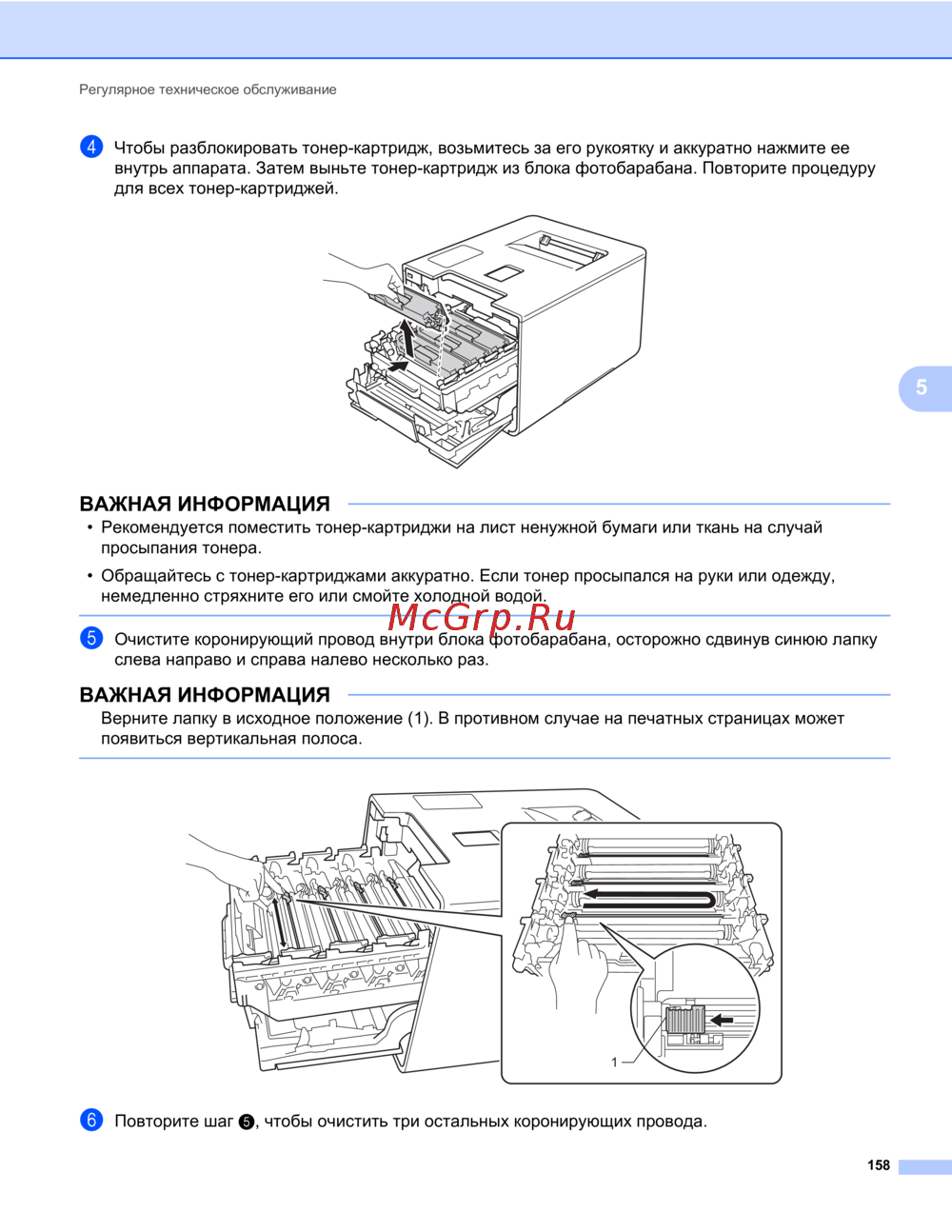 Регулярное техническое обслуживание

4 Чтобы разблокировать тонер-картридж, возьмитесь за его рукоятку и аккуратно нажмите ее внутрь аппарата. Затем выньте тонер-картридж из блока фотобарабана. Повторите процедуру для всех тонер-картриджей.

5

ВАЖНАЯ ИНФОРМАЦИЯ

• Рекомендуется поместить тонер-картриджи на лист ненужной бумаги или ткань на случай просыпания тонера.

• Обращайтесь с тонер-картриджами аккуратно. Если тонер просыпался на руки или одежду, немедленно стряхните его или смойте холодной водой.

McGrp.Ru

5 Очистите коронирующий провод внутри блока фотобарабана, осторожно сдвинув синюю лапку слева направо и справа налево несколько раз.

ВАЖНАЯ ИНФОРМАЦИЯ

Верните лапку в исходное положение (1). В противном случае на печатных страницах может появиться вертикальная полоса.

1

6 Повторите шаг 5, чтобы очистить три остальных коронирующих провода.

158