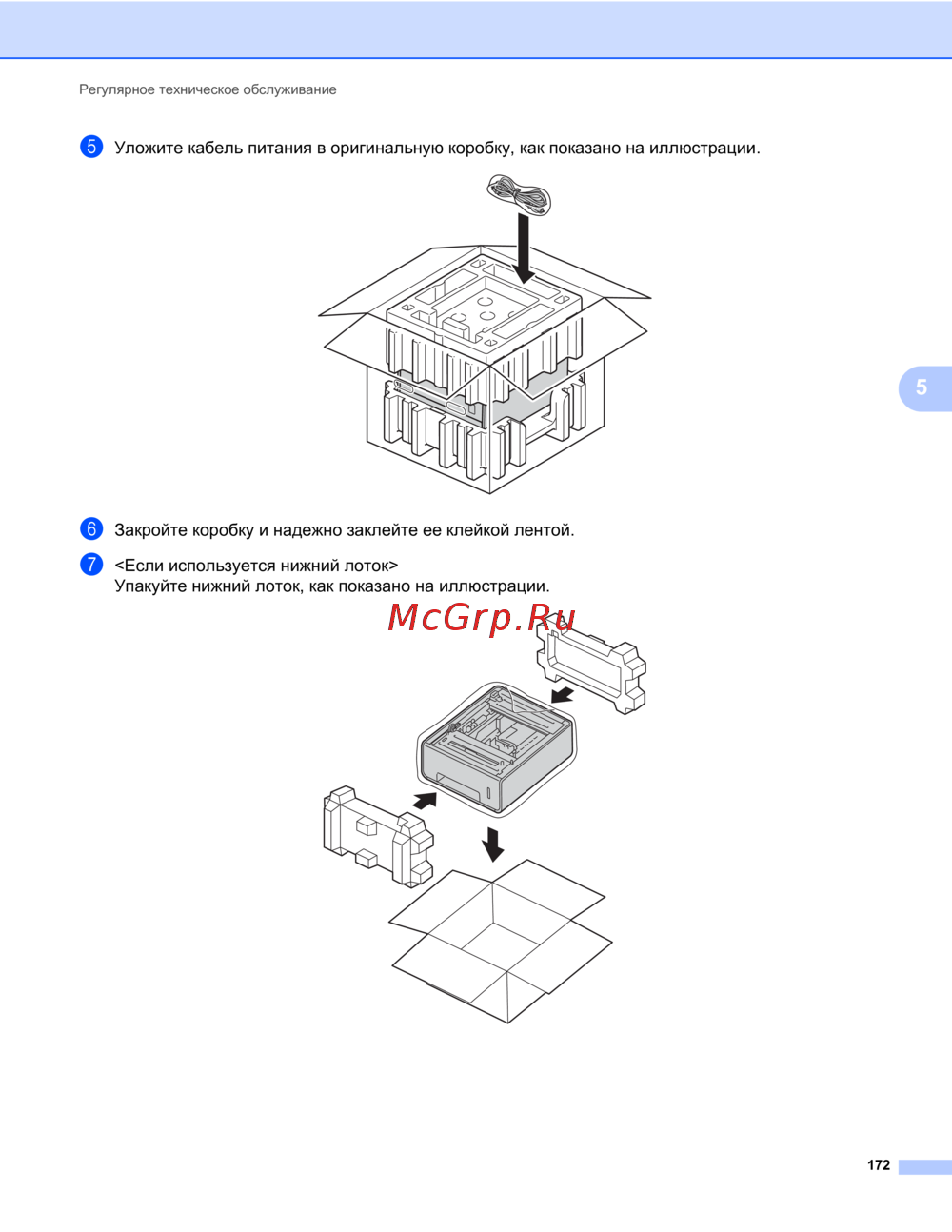 Регулярное техническое обслуживание

5 Уложите кабель питания в оригинальную коробку, как показано на иллюстрации.

5

6 Закройте коробку и надежно заклейте ее клейкой лентой.

7 <Если используется нижний лоток>
Упакуйте нижний лоток, как показано на иллюстрации.

McGrp.Ru

172