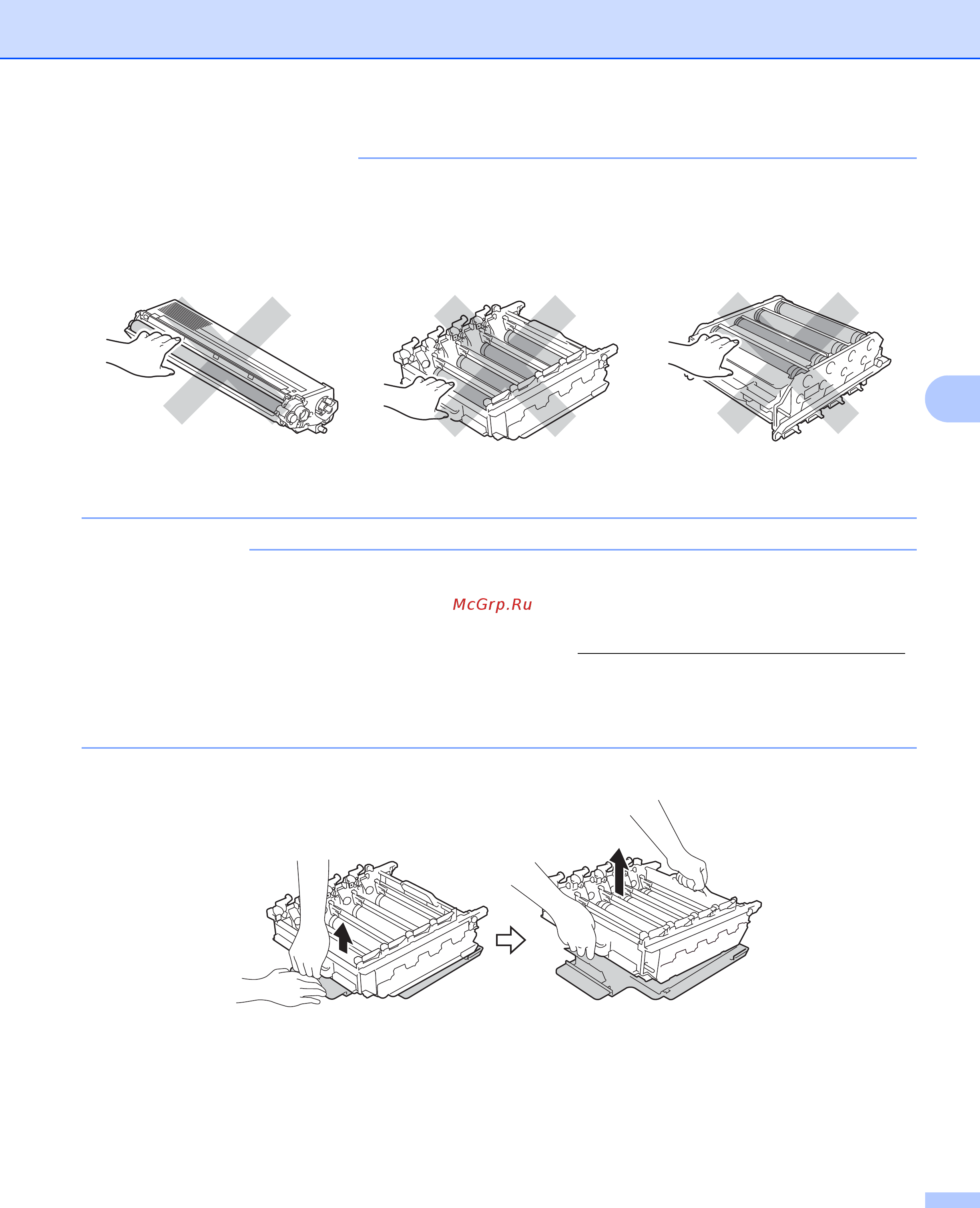 McGrp.Ru