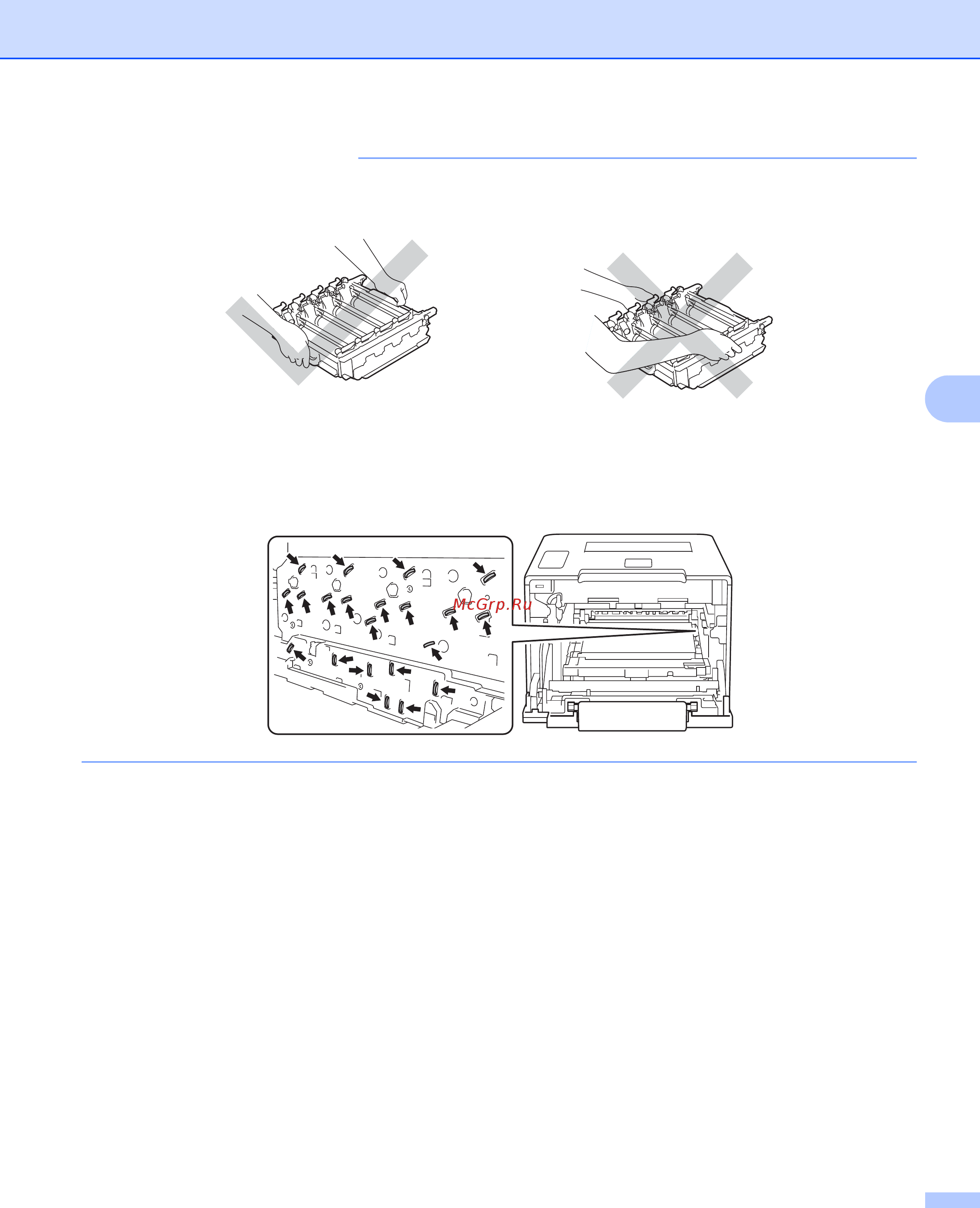 McGrp.Ru