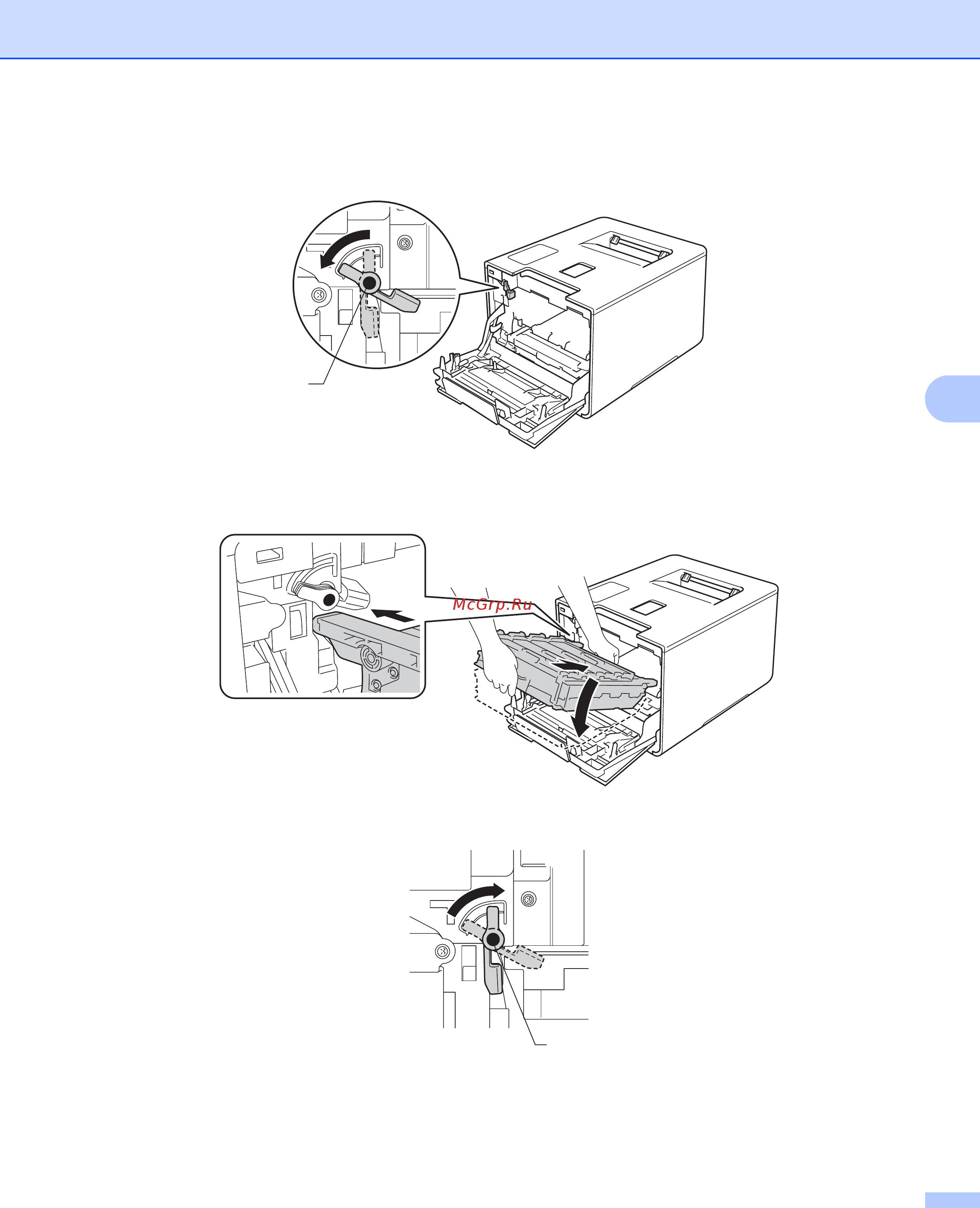 McGrp.Ru