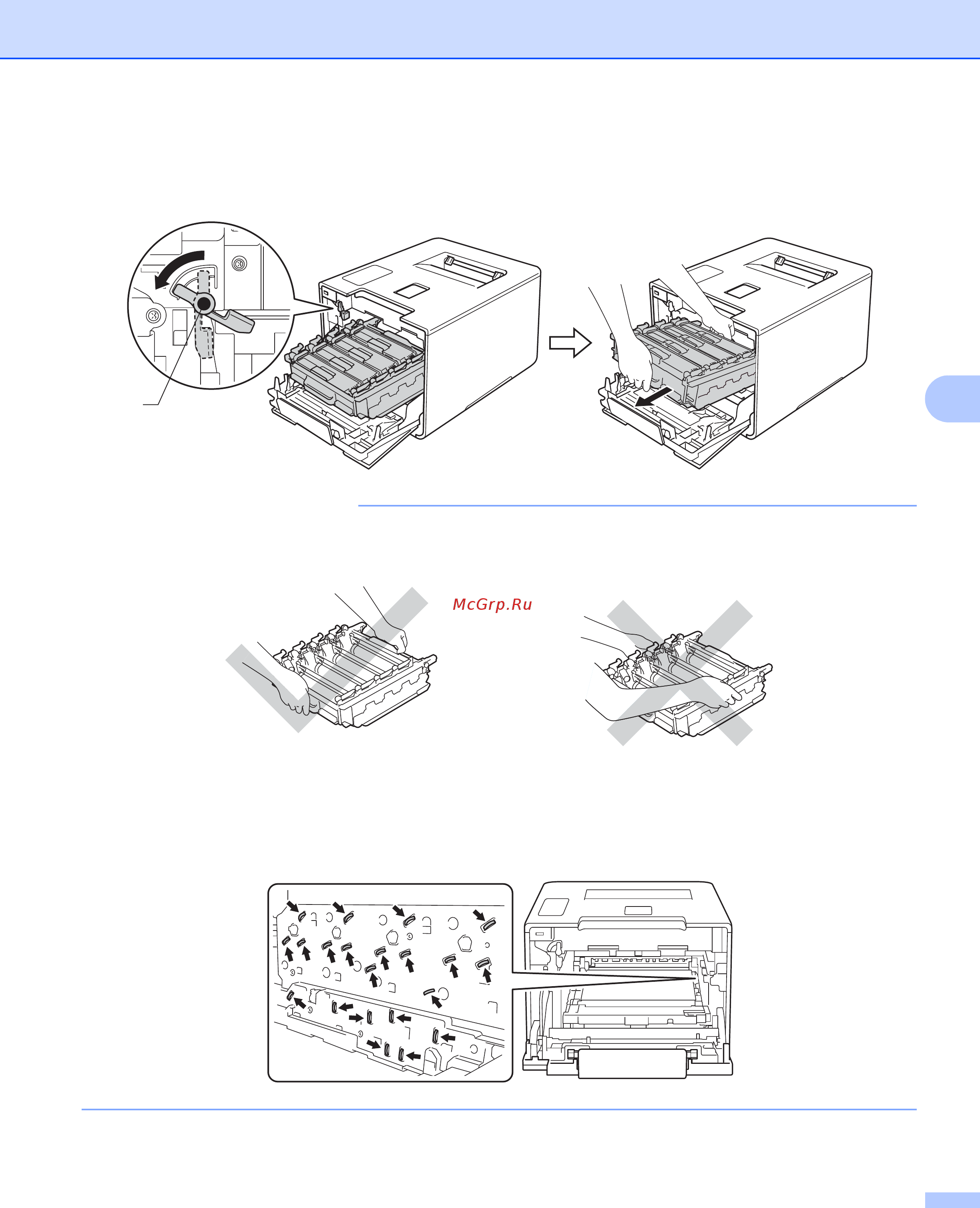 McGrp.Ru