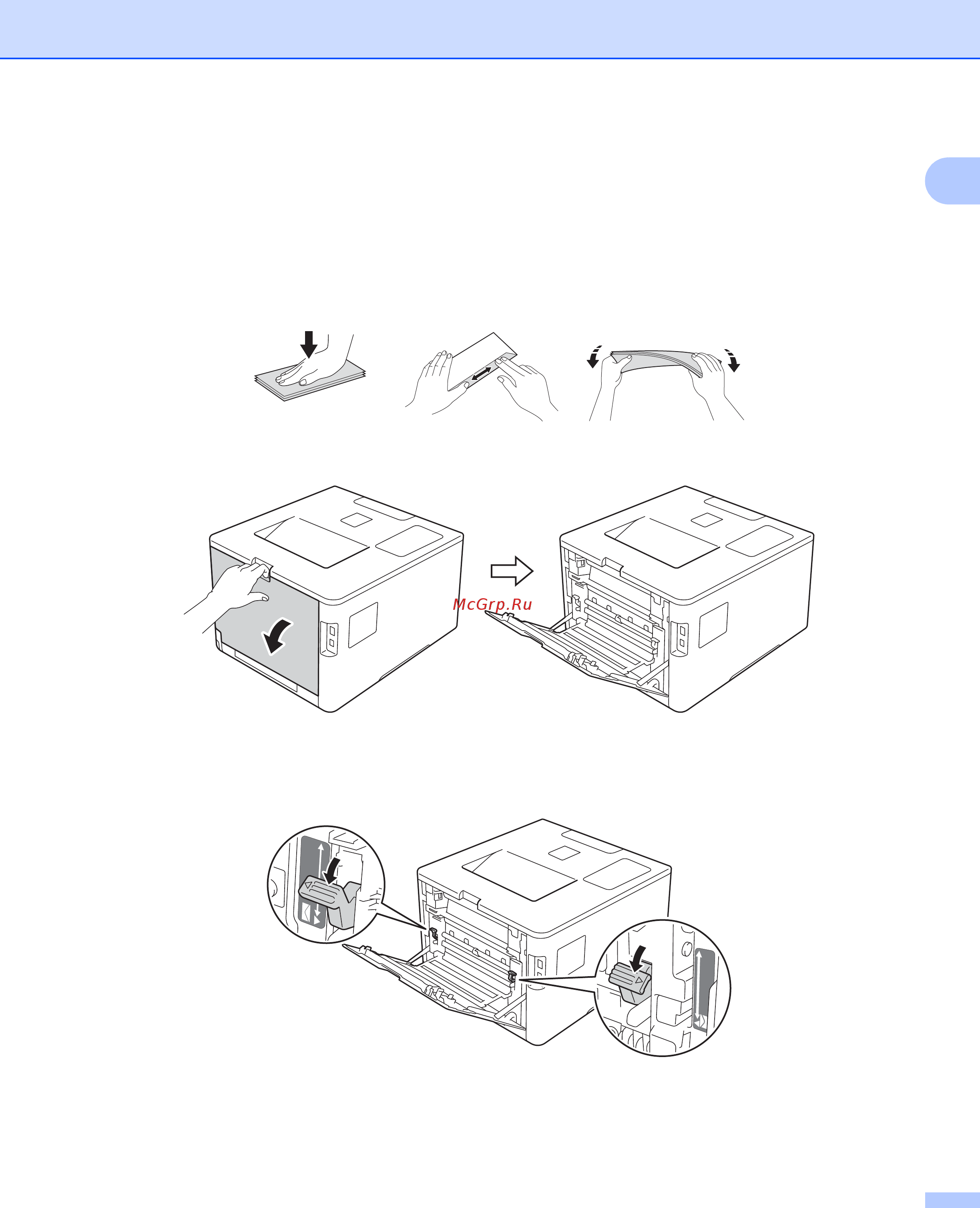 McGrp.Ru