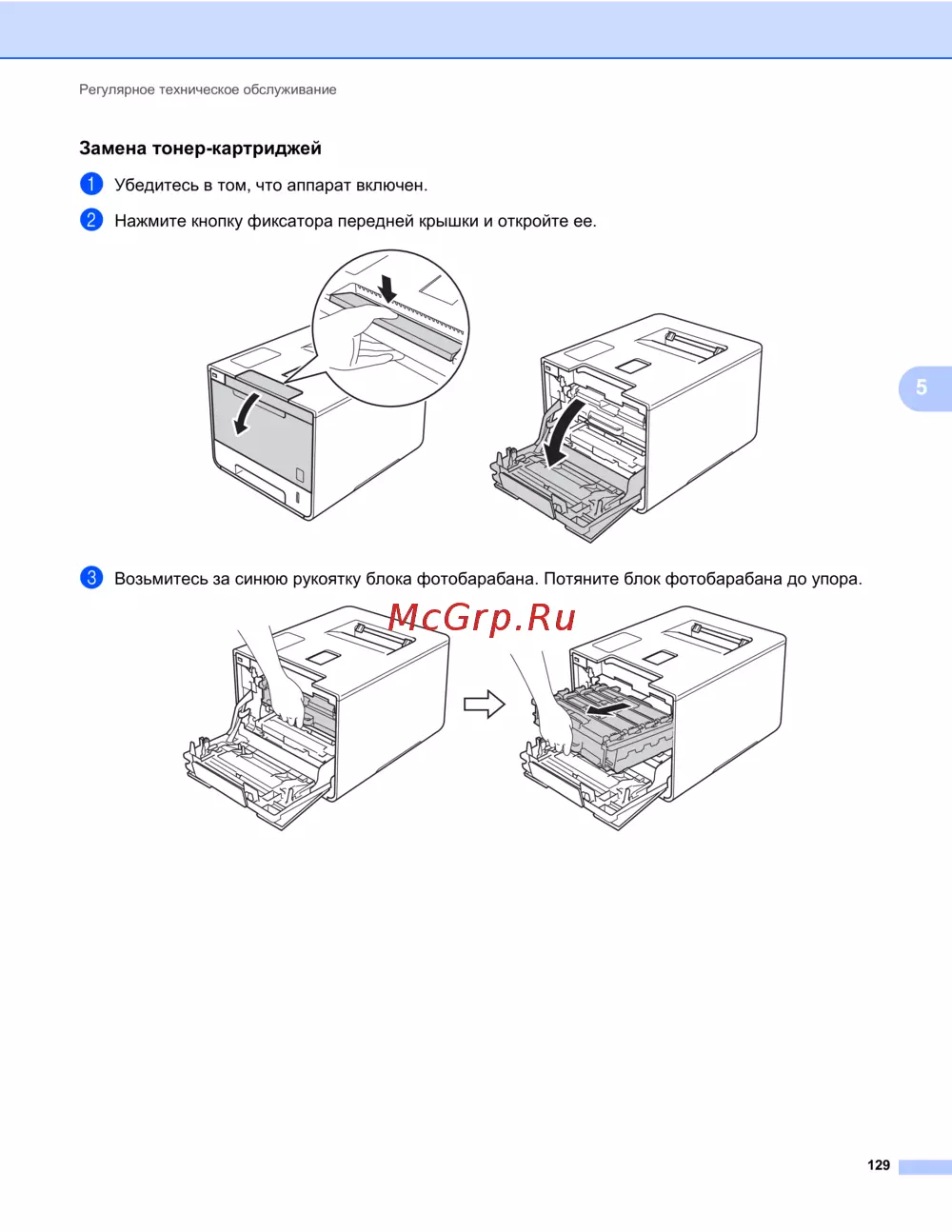 Регулярное техническое обслуживание

Замена тонер-картриджей

1 Убедитесь в том, что аппарат включен.

2 Нажмите кнопку фиксатора передней крышки и откройте ее.

5

3 Возьмитесь за синюю рукоятку блока фотобарабана. Потяните блок фотобарабана до упора.

McGrp.Ru

129