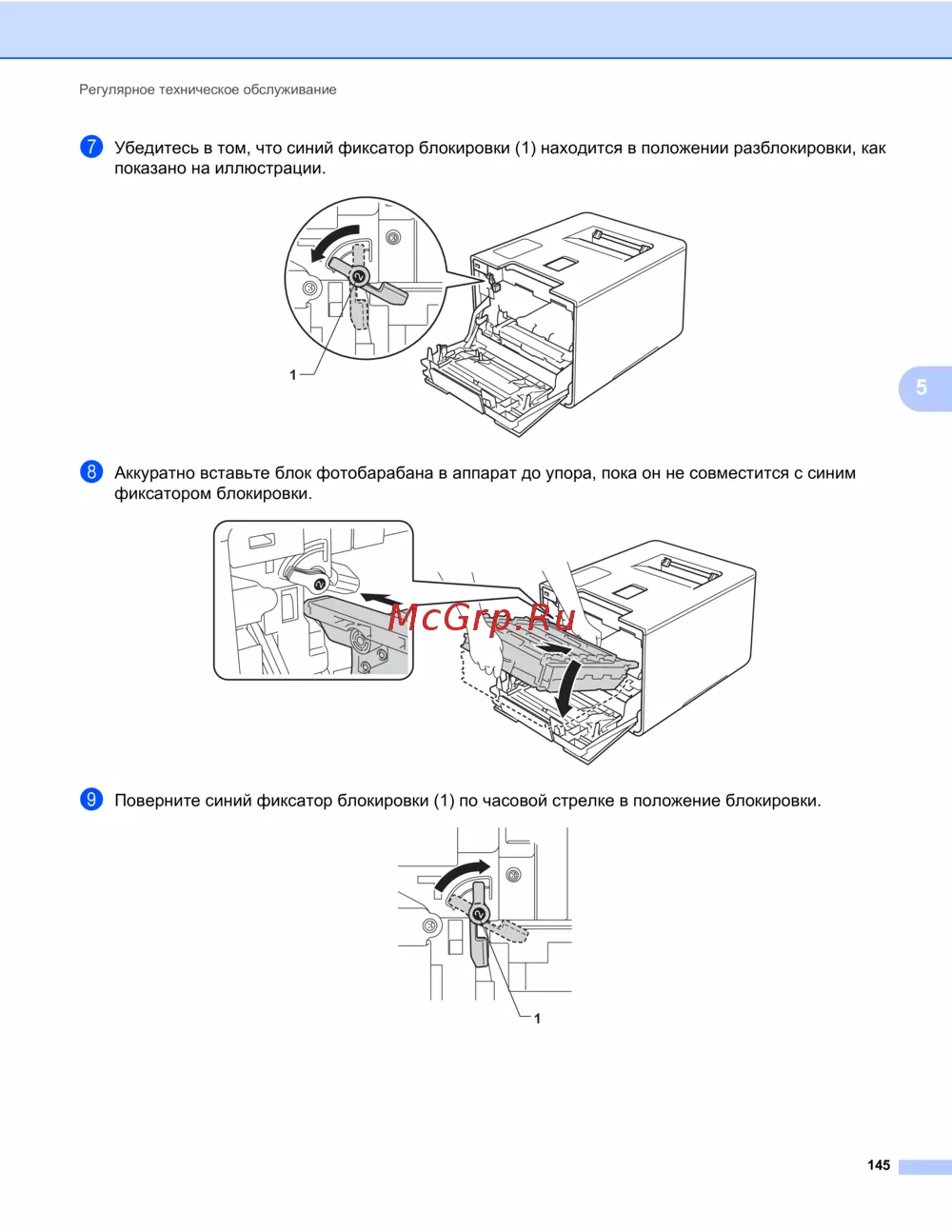 Регулярное техническое обслуживание

7 Убедитесь в том, что синий фиксатор блокировки (1) находится в положении разблокировки, как показано на иллюстрации.

1

5

8 Аккуратно вставьте блок фотобарабана в аппарат до упора, пока он не совместится с синим фиксатором блокировки.

McGrp.Ru

9 Поверните синий фиксатор блокировки (1) по часовой стрелке в положение блокировки.

1

145