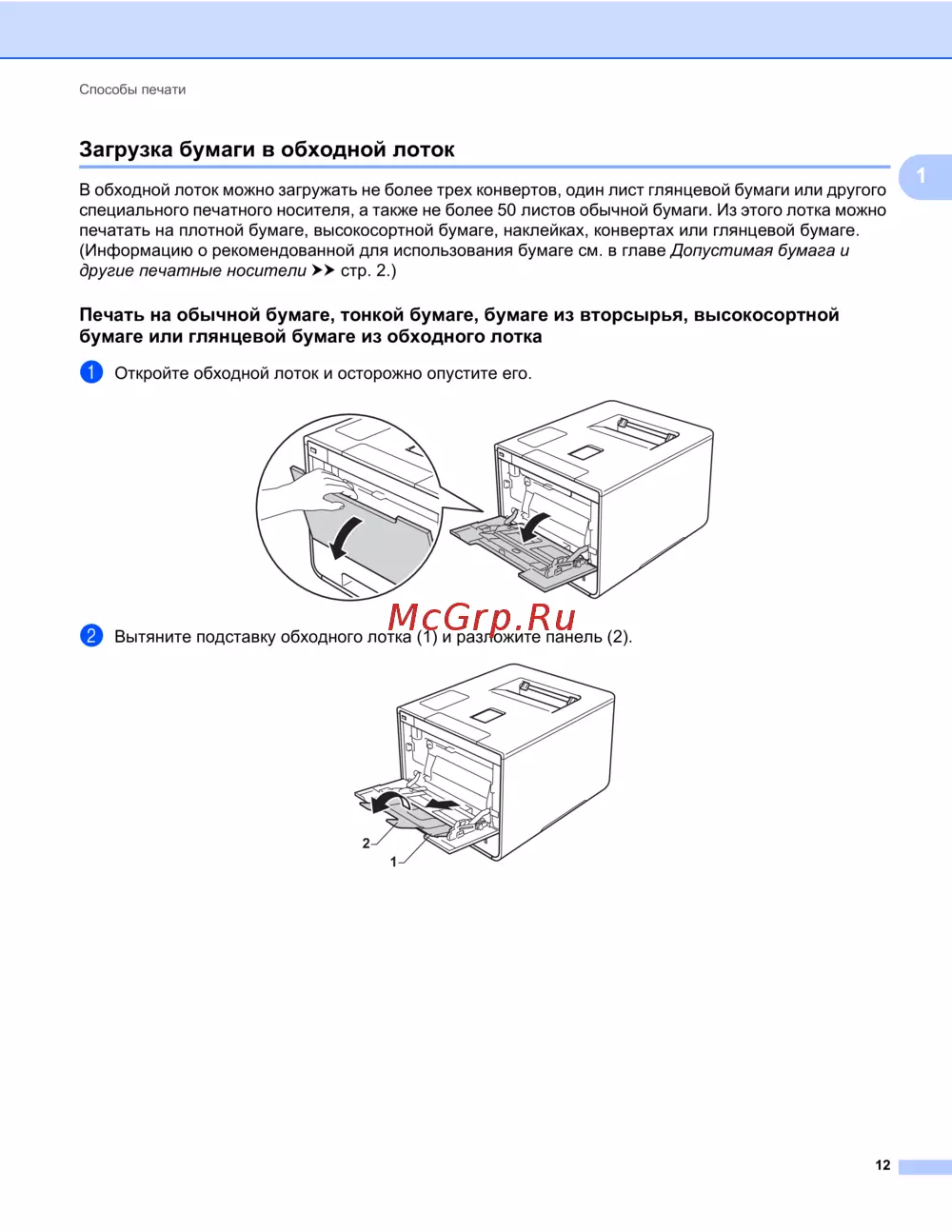 Способы печати

Загрузка бумаги в обходной лоток

1

В обходной лоток можно загружать не более трех конвертов, один лист глянцевой бумаги или другого специального печатного носителя, а также не более 50 листов обычной бумаги. Из этого лотка можно печатать на плотной бумаге, высокосортной бумаге, наклейках, конвертах или глянцевой бумаге. (Информацию о рекомендованной для использования бумаге см. в главе Допустимая бумага и другие печатные носители ➤➤ стр. 2.)

Печать на обычной бумаге, тонкой бумаге, бумаге из вторсырья, высокосортной бумаге или глянцевой бумаге из обходного лотка

1 Откройте обходной лоток и осторожно опустите его.

McGrp.Ru

2 Вытяните подставку обходного лотка (1) и разложите панель (2).

2

1

12