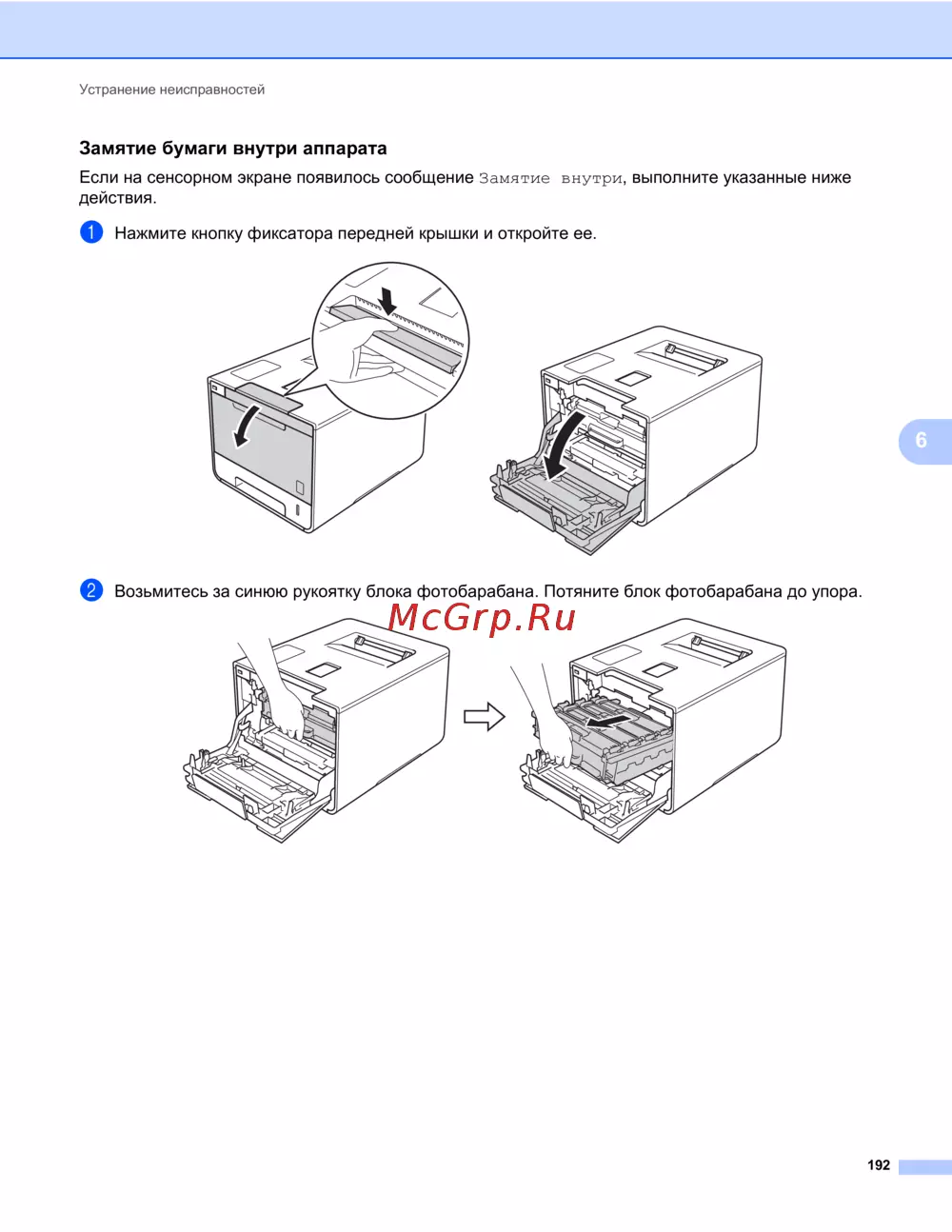 Устранение неисправностей

Замятие бумаги внутри аппарата

Если на сенсорном экране появилось сообщение Замятие внутри, выполните указанные ниже действия.

1 Нажмите кнопку фиксатора передней крышки и откройте ее.

6

2 Возьмитесь за синюю рукоятку блока фотобарабана. Потяните блок фотобарабана до упора.

McGrp.Ru

192