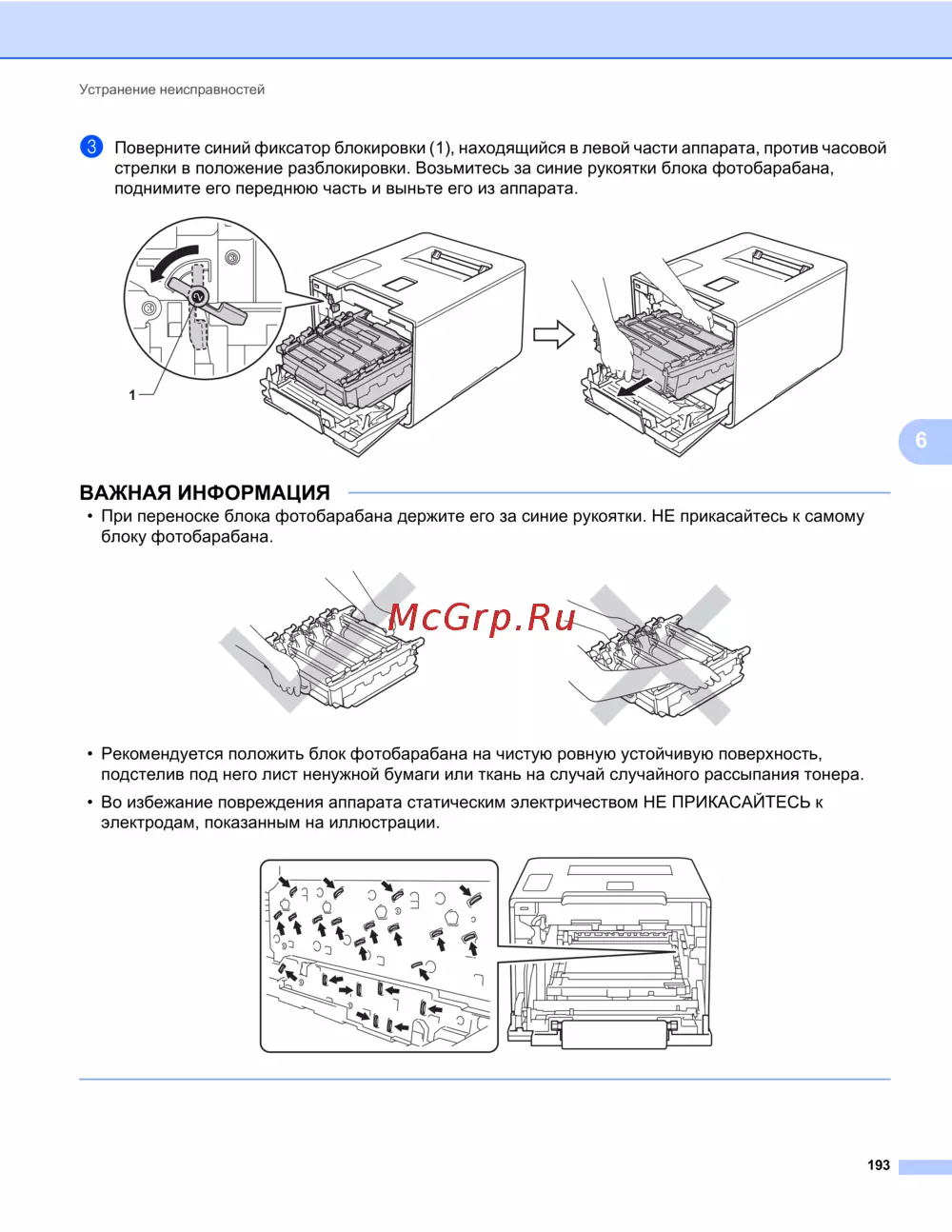 Устранение неисправностей

3 Поверните синий фиксатор блокировки (1), находящийся в левой части аппарата, против часовой стрелки в положение разблокировки. Возьмитесь за синие рукоятки блока фотобарабана, поднимите его переднюю часть и выньте его из аппарата.

1

6

ВАЖНАЯ ИНФОРМАЦИЯ

• При переноске блока фотобарабана держите его за синие рукоятки. НЕ прикасайтесь к самому блоку фотобарабана.

McGrp.Ru

• Рекомендуется положить блок фотобарабана на чистую ровную устойчивую поверхность, подстелив под него лист ненужной бумаги или ткань на случай случайного рассыпания тонера.

• Во избежание повреждения аппарата статическим электричеством НЕ ПРИКАСАЙТЕСЬ к электродам, показанным на иллюстрации.

193