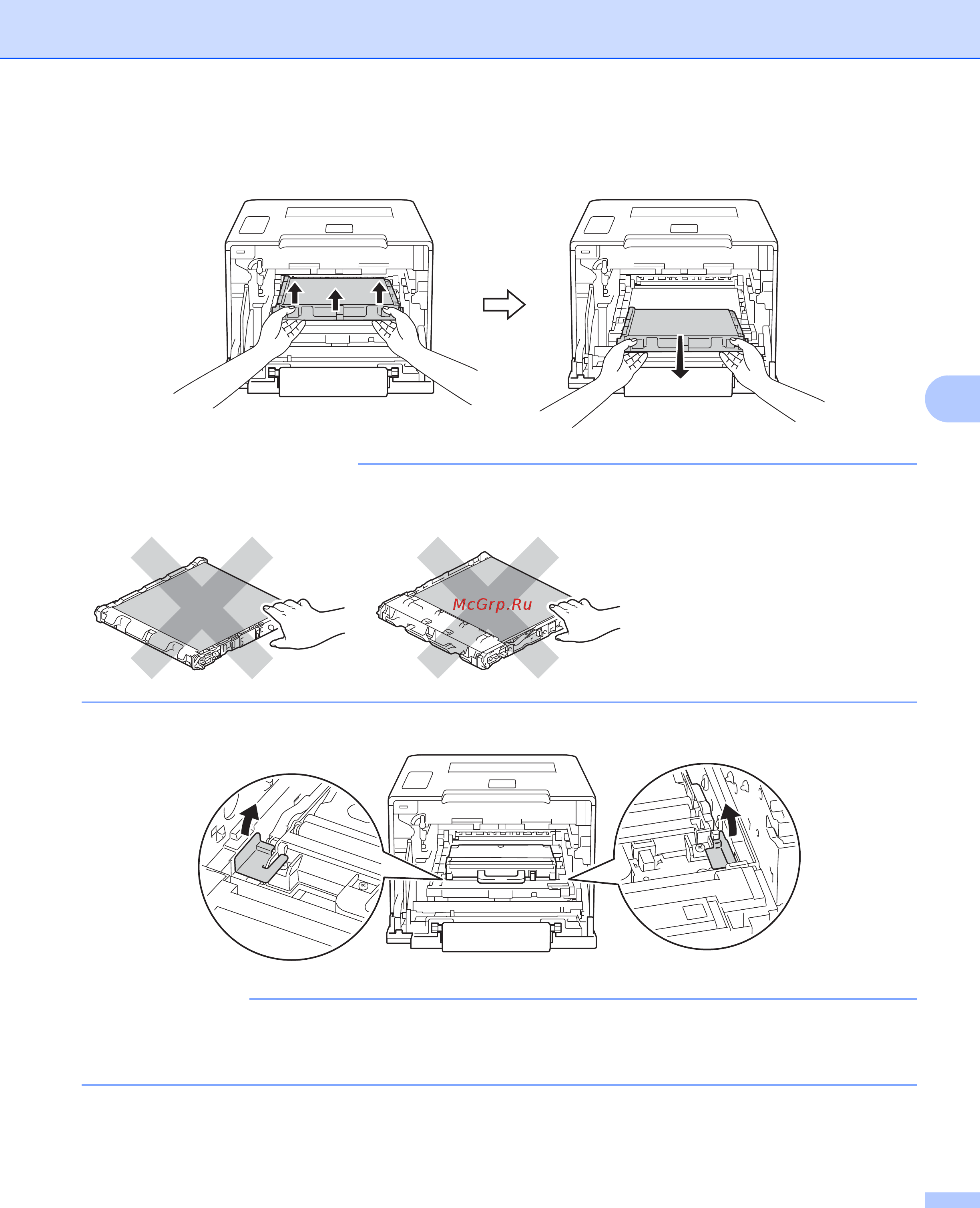 McGrp.Ru