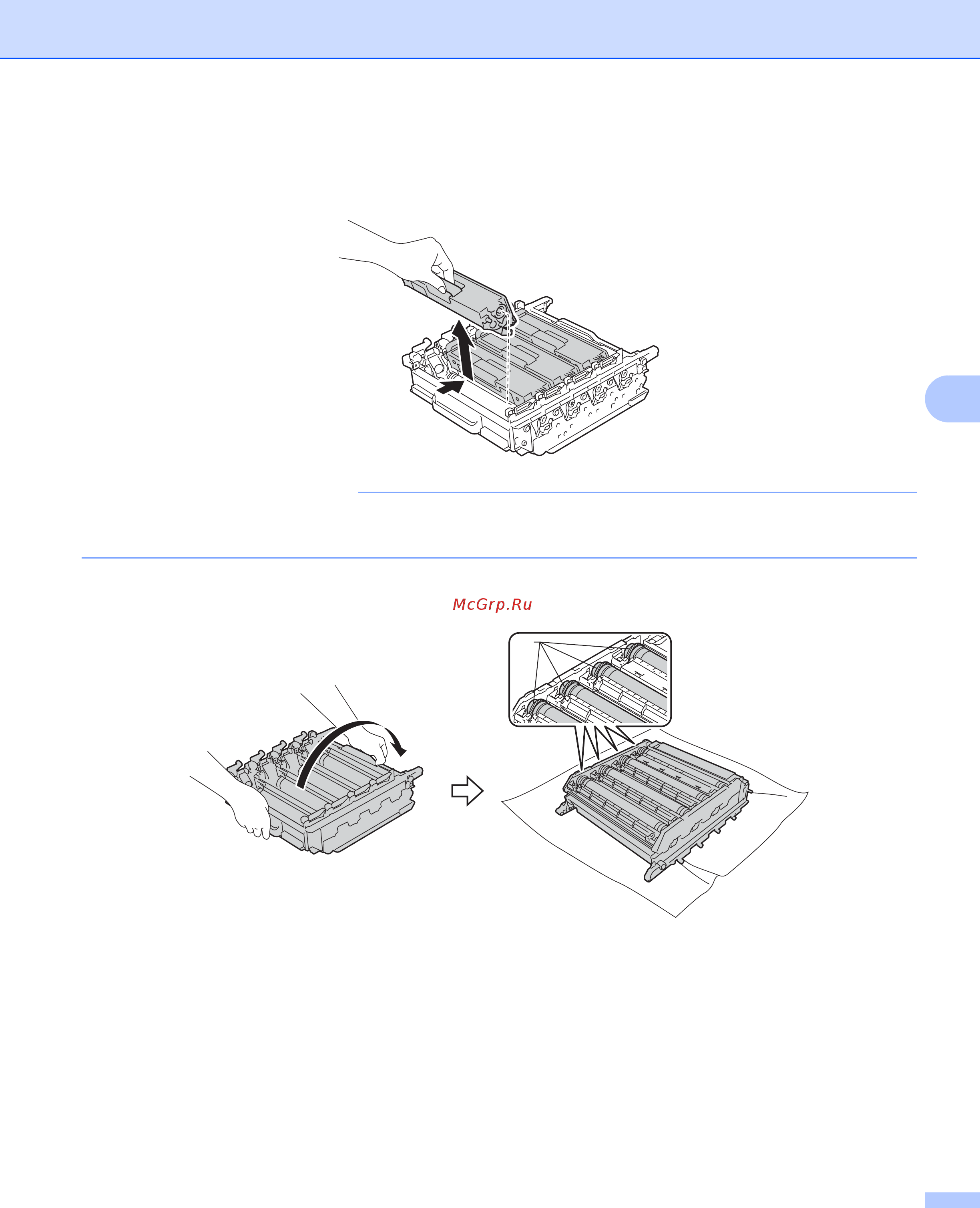 McGrp.Ru