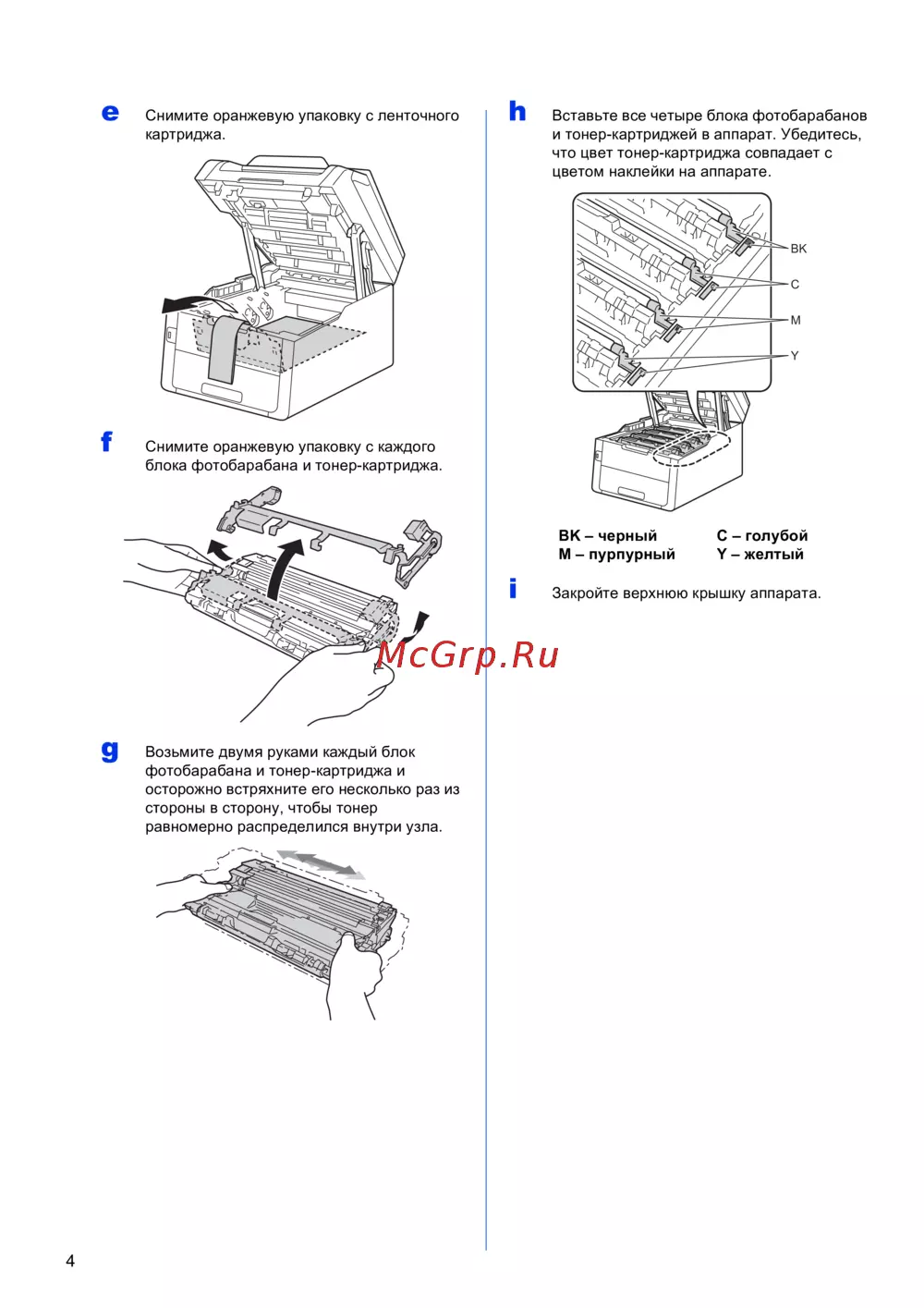 e Снимите оранжевую упаковку с ленточного картриджа.

f Снимите оранжевую упаковку с каждого блока фотобарабана и тонер-картриджа.

g Возьмите двумя руками каждый блок фотобарабана и тонер-картриджа и осторожно встряхните его несколько раз из стороны в сторону, чтобы тонер равномерно распределился внутри узла.

h Вставьте все четыре блока фотобарабанов и тонер-картриджей в аппарат. Убедитесь, что цвет тонер-картриджа совпадает с цветом наклейки на аппарате.

BK
C
M
Y

BK – черный
M – пурпурный
C – голубой
Y – желтый

i Закройте верхнюю крышку аппарата.

McGrp.Ru

4