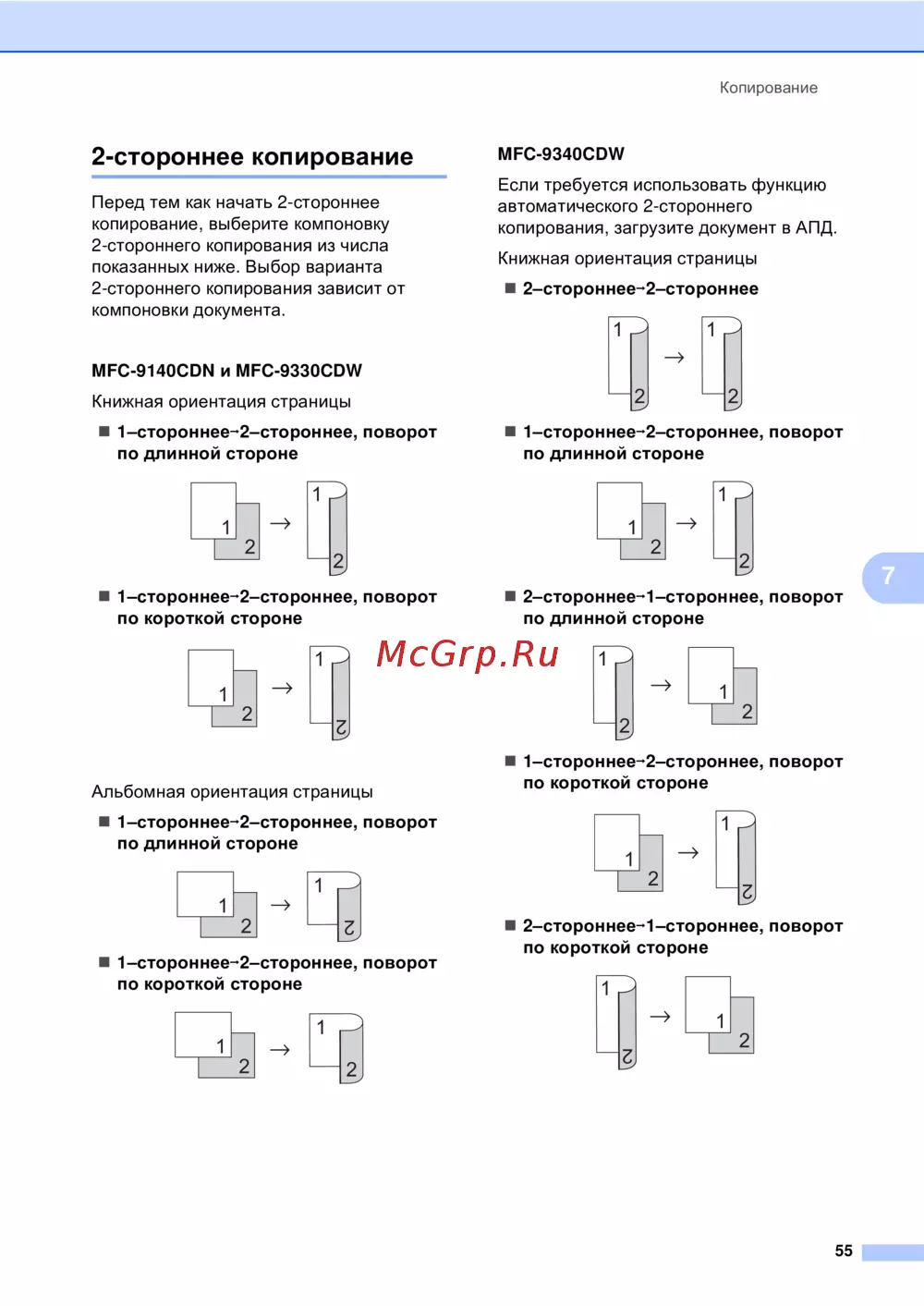 Копирование

2-стороннее копирование

Перед тем как начать 2-стороннее копирование, выберите компоновку 2-стороннего копирования из числа показанных ниже. Выбор варианта 2-стороннего копирования зависит от компоновки документа.

MFC-9140CDN и MFC-9330CDW

Книжная ориентация страницы

■ 1–стороннее→2–стороннее, поворот по длинной стороне

1 2 → 1 2

■ 1–стороннее→2–стороннее, поворот по короткой стороне

1 2 → 1 2

Альбомная ориентация страницы

■ 1–стороннее→2–стороннее, поворот по длинной стороне

1 2 → 1 2

■ 1–стороннее→2–стороннее, поворот по короткой стороне

1 2 → 1 2

MFC-9340CDW

Если требуется использовать функцию автоматического 2-стороннего копирования, загрузите документ в АПД.

Книжная ориентация страницы

■ 2–стороннее→2–стороннее

1 2 → 1 2

■ 1–стороннее→2–стороннее, поворот по длинной стороне

1 2 → 1 2

■ 2–стороннее→1–стороннее, поворот по длинной стороне

1 2 → 1 2

■ 1–стороннее→2–стороннее, поворот по короткой стороне

1 2 → 1 2

■ 2–стороннее→1–стороннее, поворот по короткой стороне

1 2 → 1 2

McGrp.Ru

7

55