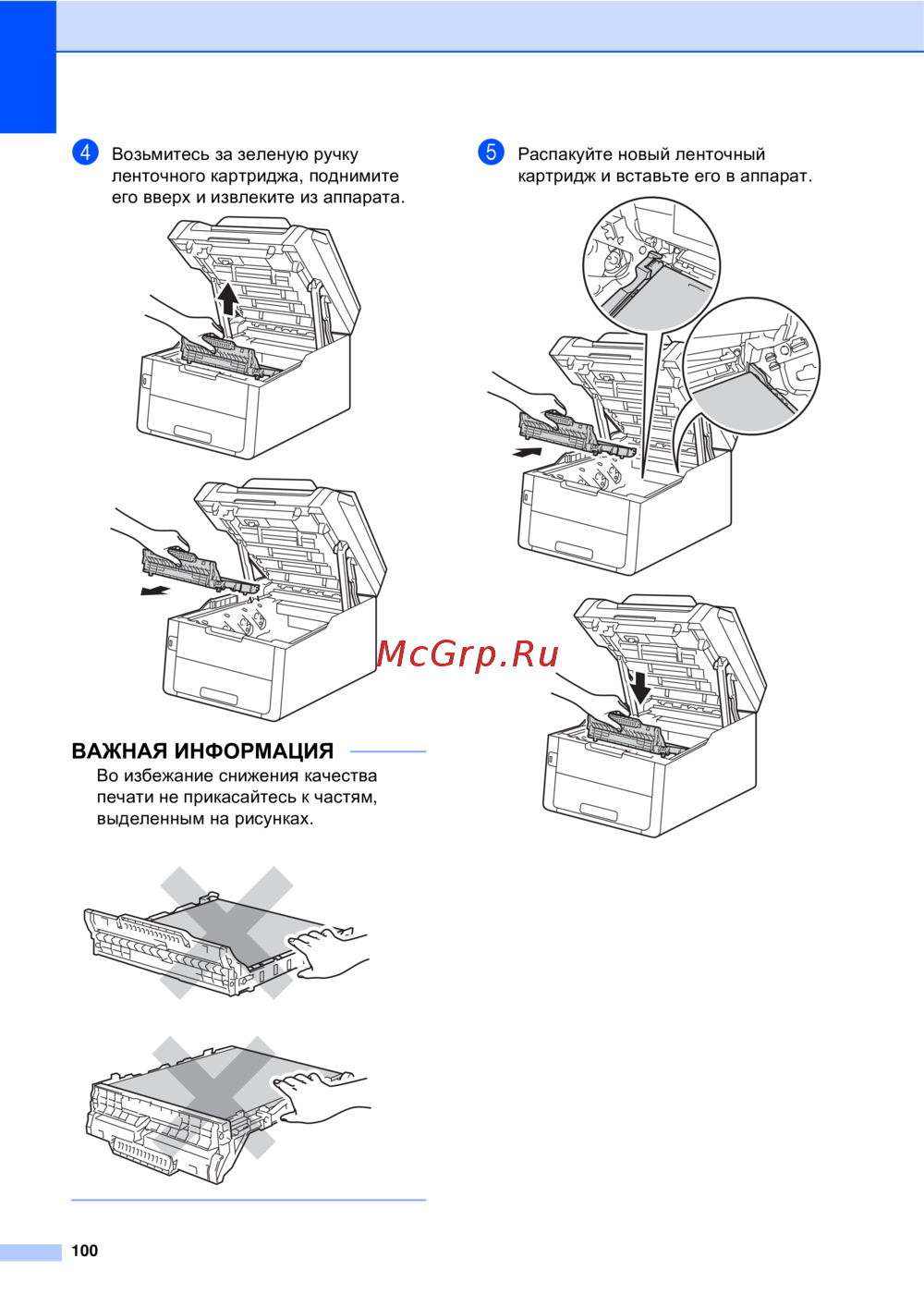 4 Возьмитесь за зеленую ручку ленточного картриджа, поднимите его вверх и извлеките из аппарата.

ВАЖНАЯ ИНФОРМАЦИЯ

Во избежание снижения качества печати не прикасайтесь к частям, выделенным на рисунках.

5 Распакуйте новый ленточный картридж и вставьте его в аппарат.

McGrp.Ru

100