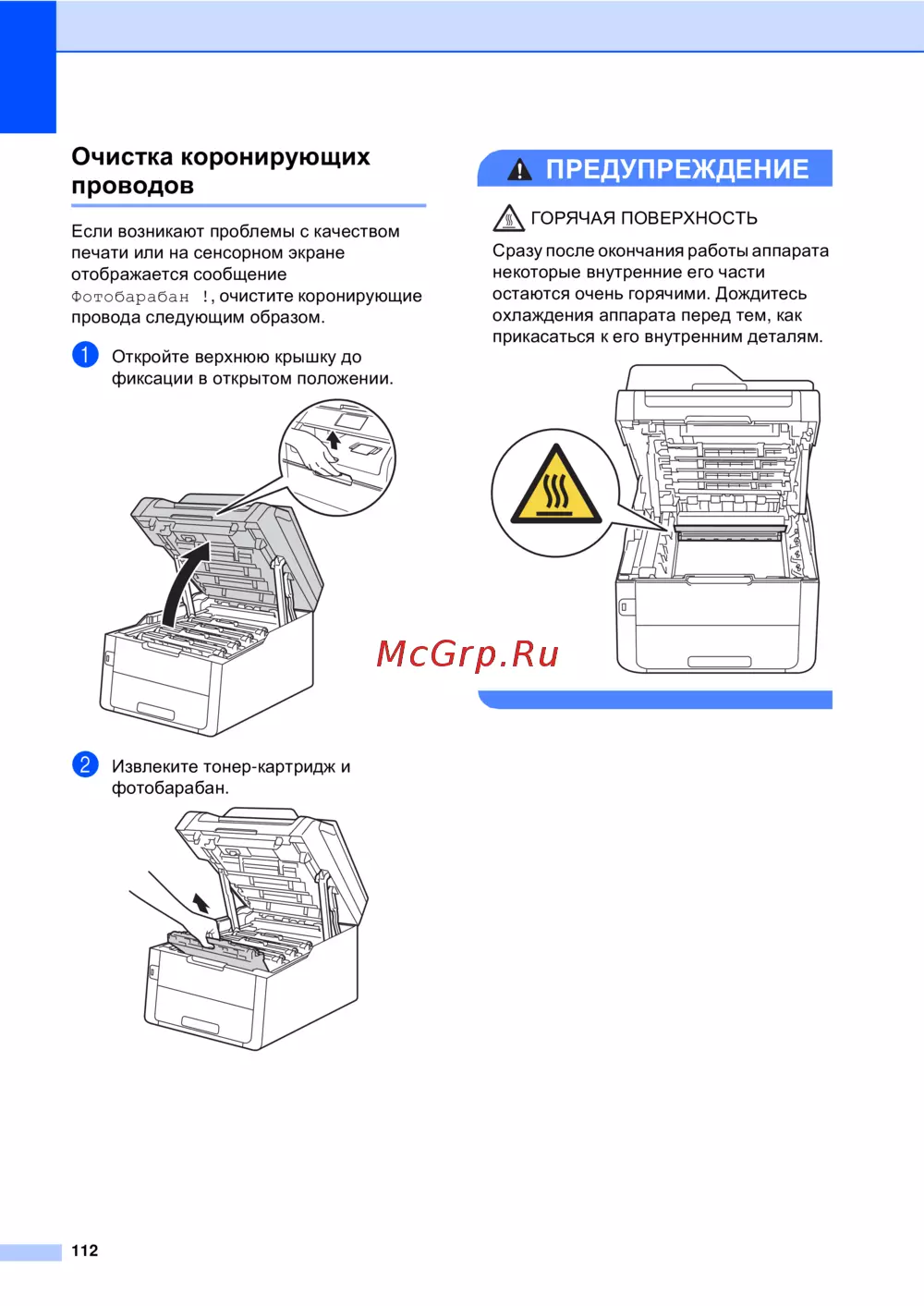 Очистка коронирующих проводов

Если возникают проблемы с качеством печати или на сенсорном экране отображается сообщение Фотобарабан !, очистите коронирующие провода следующим образом.

1 Откройте верхнюю крышку до фиксации в открытом положении.

2 Извлеките тонер-картридж и фотобарабан.

ПРЕДУПРЕЖДЕНИЕ

ГОРЯЧАЯ ПОВЕРХНОСТЬ

Сразу после окончания работы аппарата некоторые внутренние его части остаются очень горячими. Дождитесь охлаждения аппарата перед тем, как прикасаться к его внутренним деталям.

McGrp.Ru

112