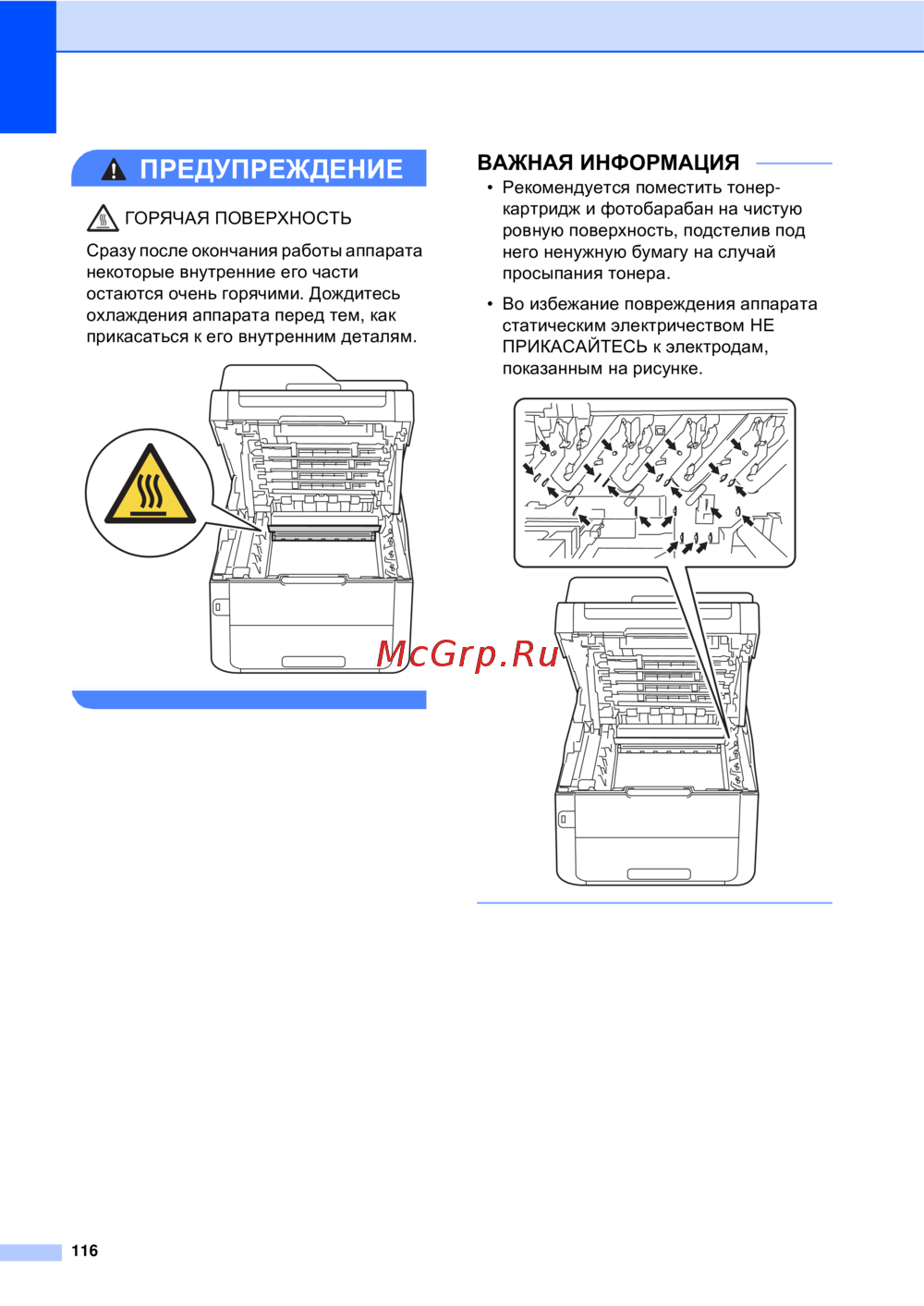 ПРЕДУПРЕЖДЕНИЕ

ГОРЯЧАЯ ПОВЕРХНОСТЬ

Сразу после окончания работы аппарата некоторые внутренние его части остаются очень горячими. Дождитесь охлаждения аппарата перед тем, как прикасаться к его внутренним деталям.

ВАЖНАЯ ИНФОРМАЦИЯ

• Рекомендуется поместить тонер-картридж и фотобарабан на чистую ровную поверхность, подстелив под него ненужную бумагу на случай просыпания тонера.

• Во избежание повреждения аппарата статическим электричеством НЕ ПРИКАСАЙТЕСЬ к электродам, показанным на рисунке.

McGrp.Ru

116