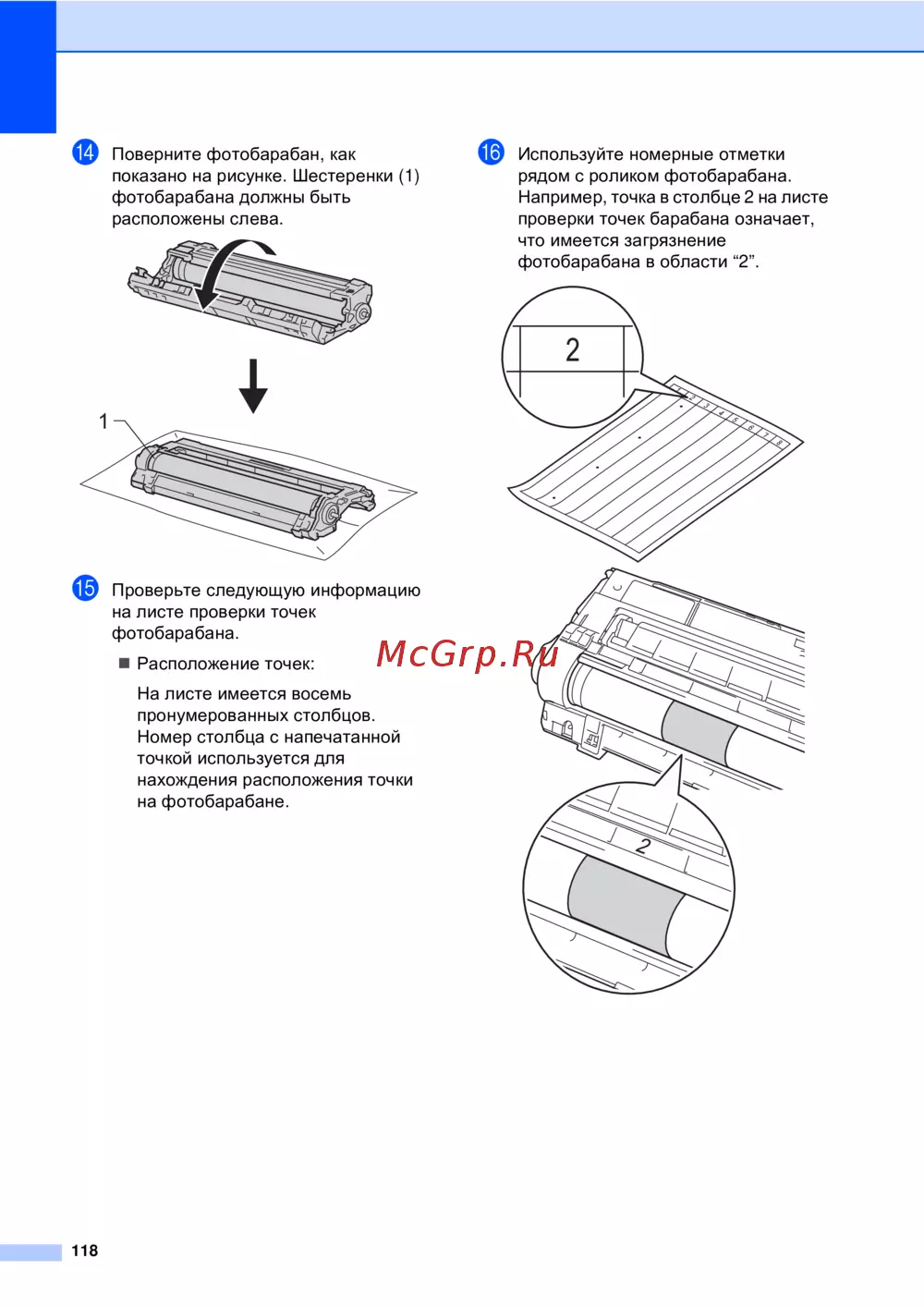 14 Поверните фотобарабан, как показано на рисунке. Шестеренки (1) фотобарабана должны быть расположены слева.

1

15 Проверьте следующую информацию на листе проверки точек фотобарабана.

■ Расположение точек:

На листе имеется восемь пронумерованных столбцов. Номер столбца с напечатанной точкой используется для нахождения расположения точки на фотобарабане.

16 Используйте номерные отметки рядом с роликом фотобарабана. Например, точка в столбце 2 на листе проверки точек барабана означает, что имеется загрязнение фотобарабана в области “2”.

2

1 2 3 4 5 6 7 8

McGrp.Ru

2

118