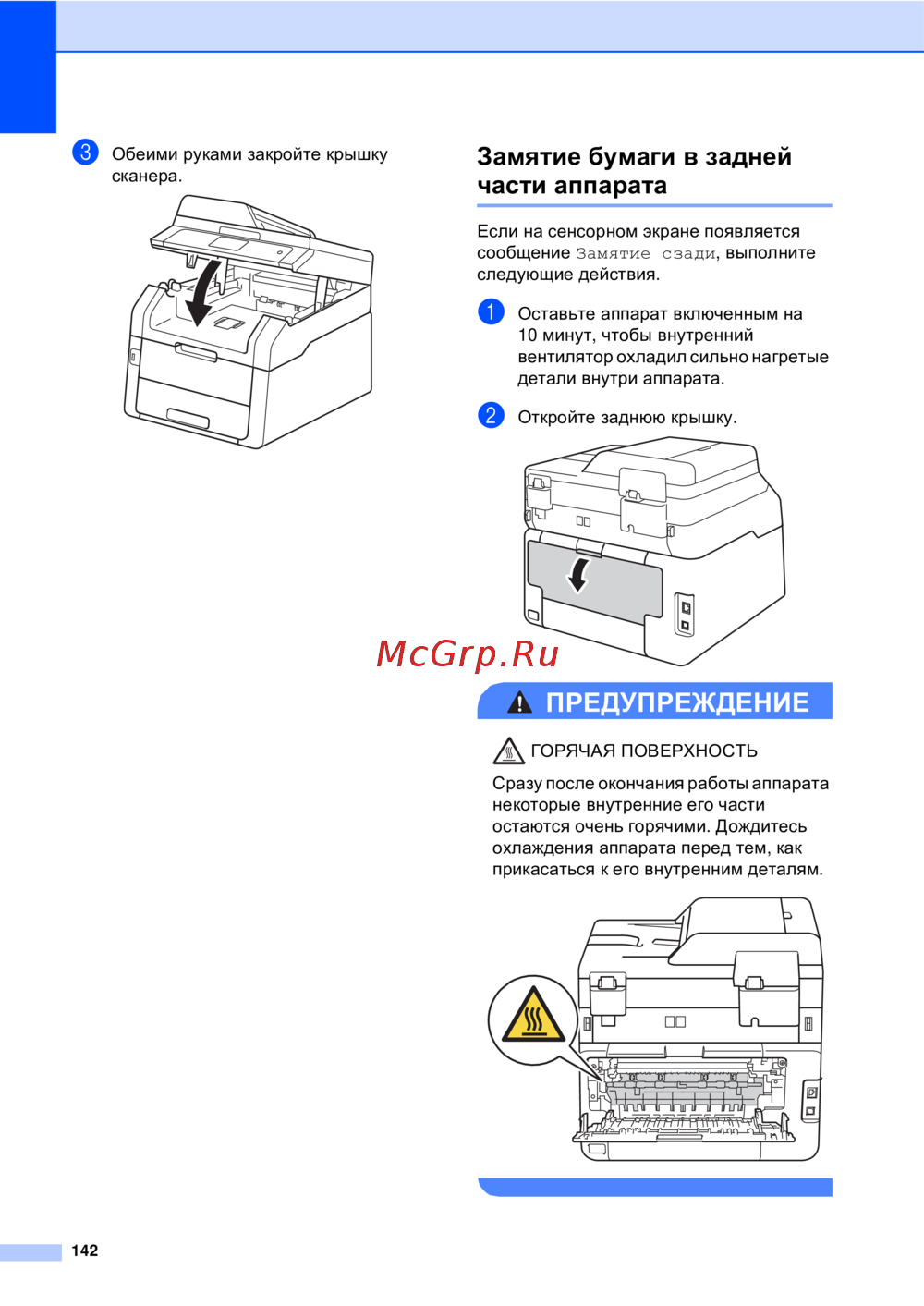 3 Обеими руками закройте крышку сканера.

Замятие бумаги в задней части аппарата

Если на сенсорном экране появляется сообщение Замятие сзади, выполните следующие действия.

1 Оставьте аппарат включенным на 10 минут, чтобы внутренний вентилятор охладил сильно нагретые детали внутри аппарата.

2 Откройте заднюю крышку.

McGrp.Ru

ПРЕДУПРЕЖДЕНИЕ

ГОРЯЧАЯ ПОВЕРХНОСТЬ

Сразу после окончания работы аппарата некоторые внутренние его части остаются очень горячими. Дождитесь охлаждения аппарата перед тем, как прикасаться к его внутренним деталям.

142