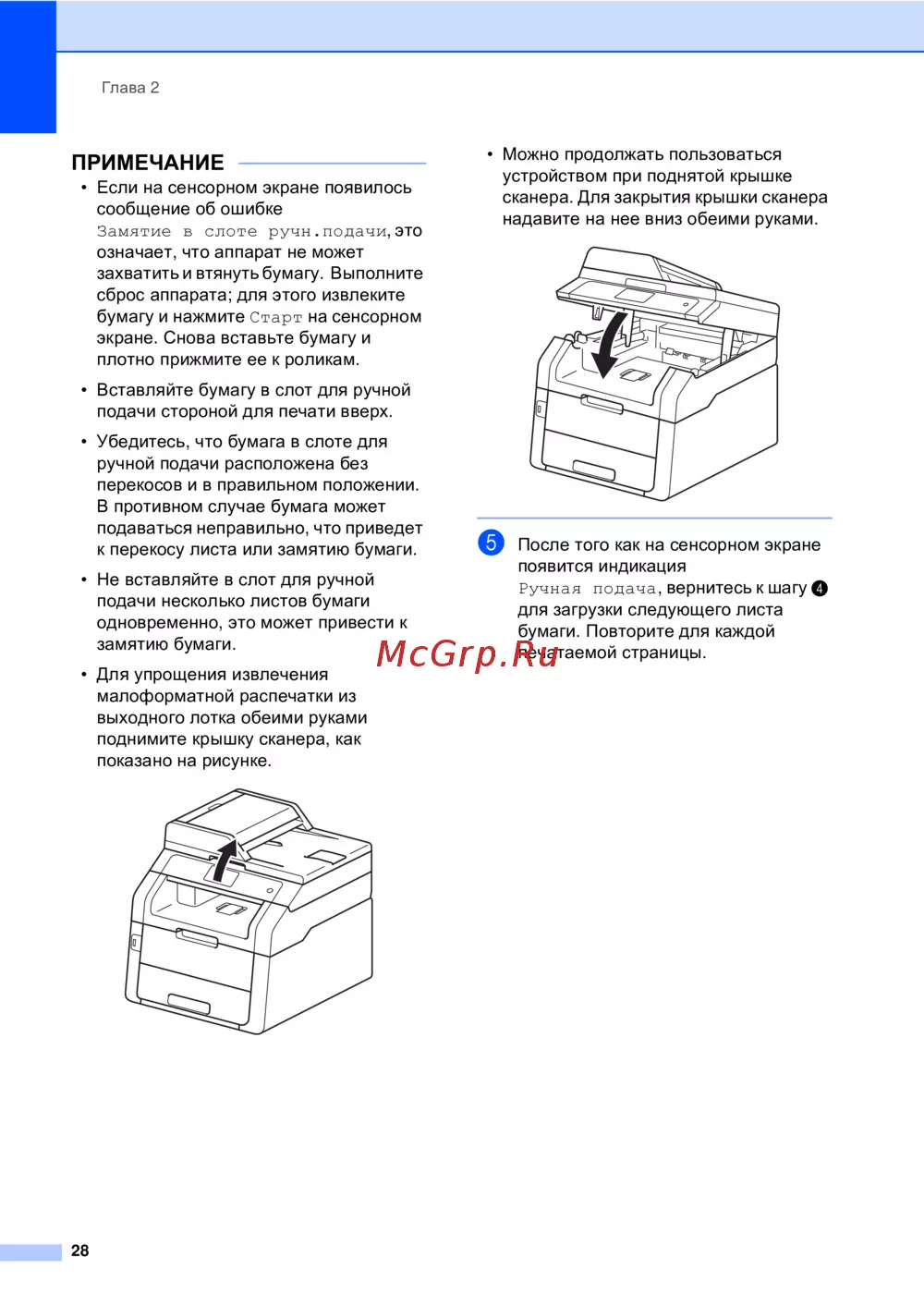 Глава 2

ПРИМЕЧАНИЕ

• Если на сенсорном экране появилось сообщение об ошибке Замятие в слоте ручн.подачи, это означает, что аппарат не может захватить и втянуть бумагу. Выполните сброс аппарата; для этого извлеките бумагу и нажмите Старт на сенсорном экране. Снова вставьте бумагу и плотно прижмите ее к роликам.

• Вставляйте бумагу в слот для ручной подачи стороной для печати вверх.

• Убедитесь, что бумага в слоте для ручной подачи расположена без перекосов и в правильном положении. В противном случае бумага может подаваться неправильно, что приведет к перекосу листа или замятию бумаги.

• Не вставляйте в слот для ручной подачи несколько листов бумаги одновременно, это может привести к замятию бумаги.

• Для упрощения извлечения малоформатной распечатки из выходного лотка обеими руками поднимите крышку сканера, как показано на рисунке.

• Можно продолжать пользоваться устройством при поднятой крышке сканера. Для закрытия крышки сканера надавите на нее вниз обеими руками.

5 После того как на сенсорном экране появится индикация Ручная подача, вернитесь к шагу 4 для загрузки следующего листа бумаги. Повторите для каждой печатаемой страницы.

McGrp.Ru

28