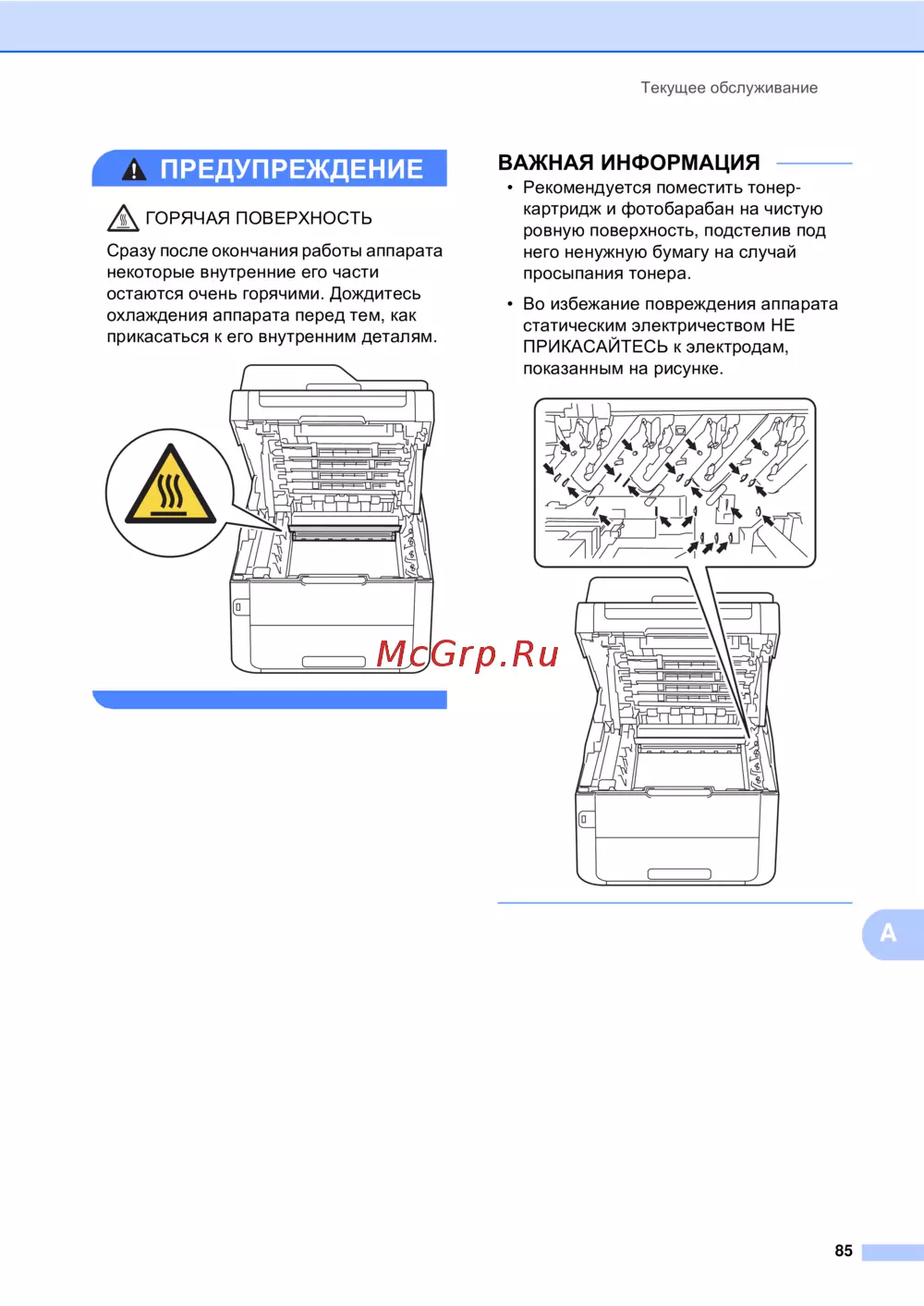 Текущее обслуживание

ПРЕДУПРЕЖДЕНИЕ

ГОРЯЧАЯ ПОВЕРХНОСТЬ

Сразу после окончания работы аппарата некоторые внутренние его части остаются очень горячими. Дождитесь охлаждения аппарата перед тем, как прикасаться к его внутренним деталям.

ВАЖНАЯ ИНФОРМАЦИЯ

• Рекомендуется поместить тонер-картридж и фотобарабан на чистую ровную поверхность, подстелив под него ненужную бумагу на случай просыпания тонера.

• Во избежание повреждения аппарата статическим электричеством НЕ ПРИКАСАЙТЕСЬ к электродам, показанным на рисунке.

McGrp.Ru

A

85