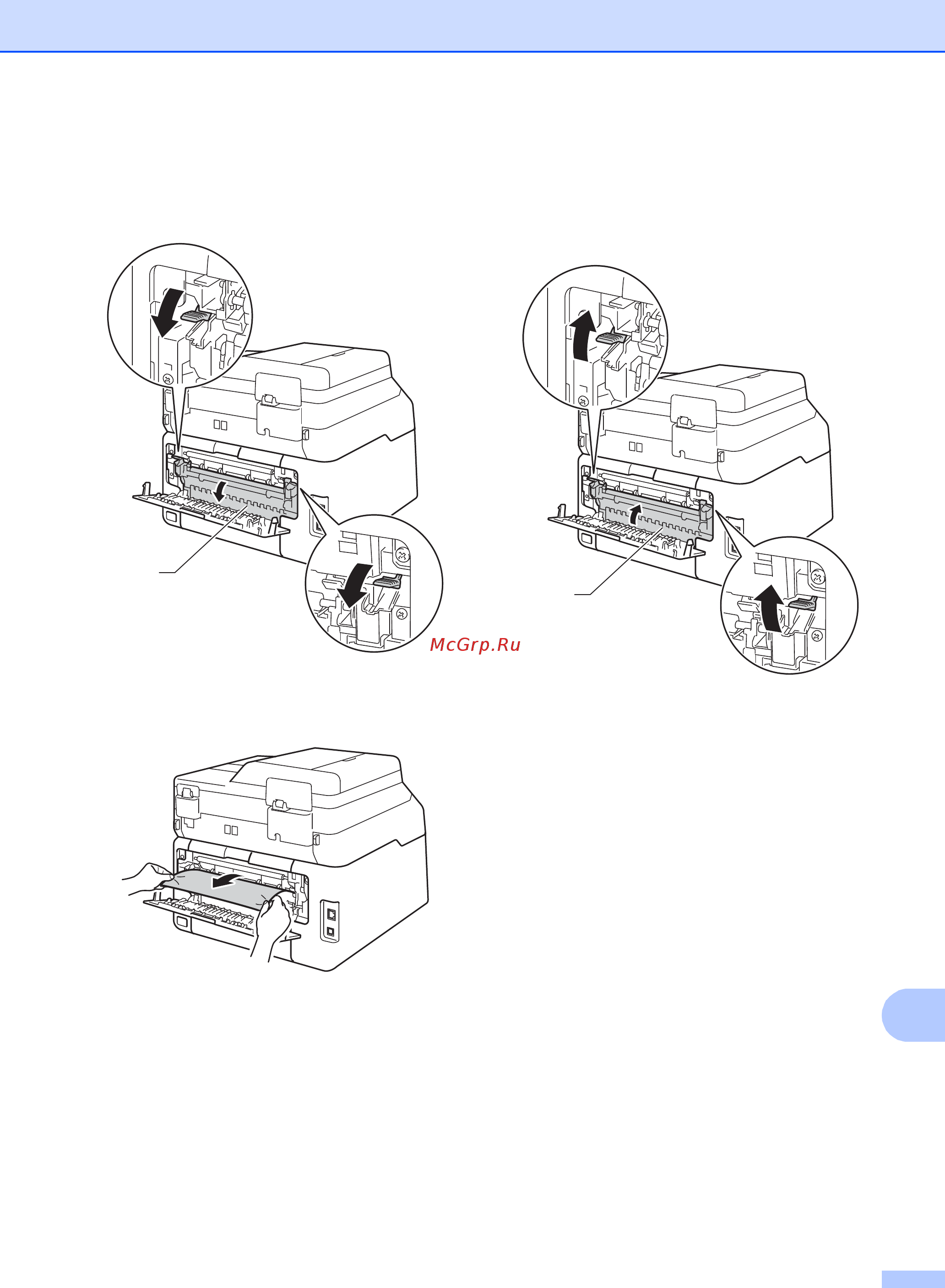 McGrp.Ru