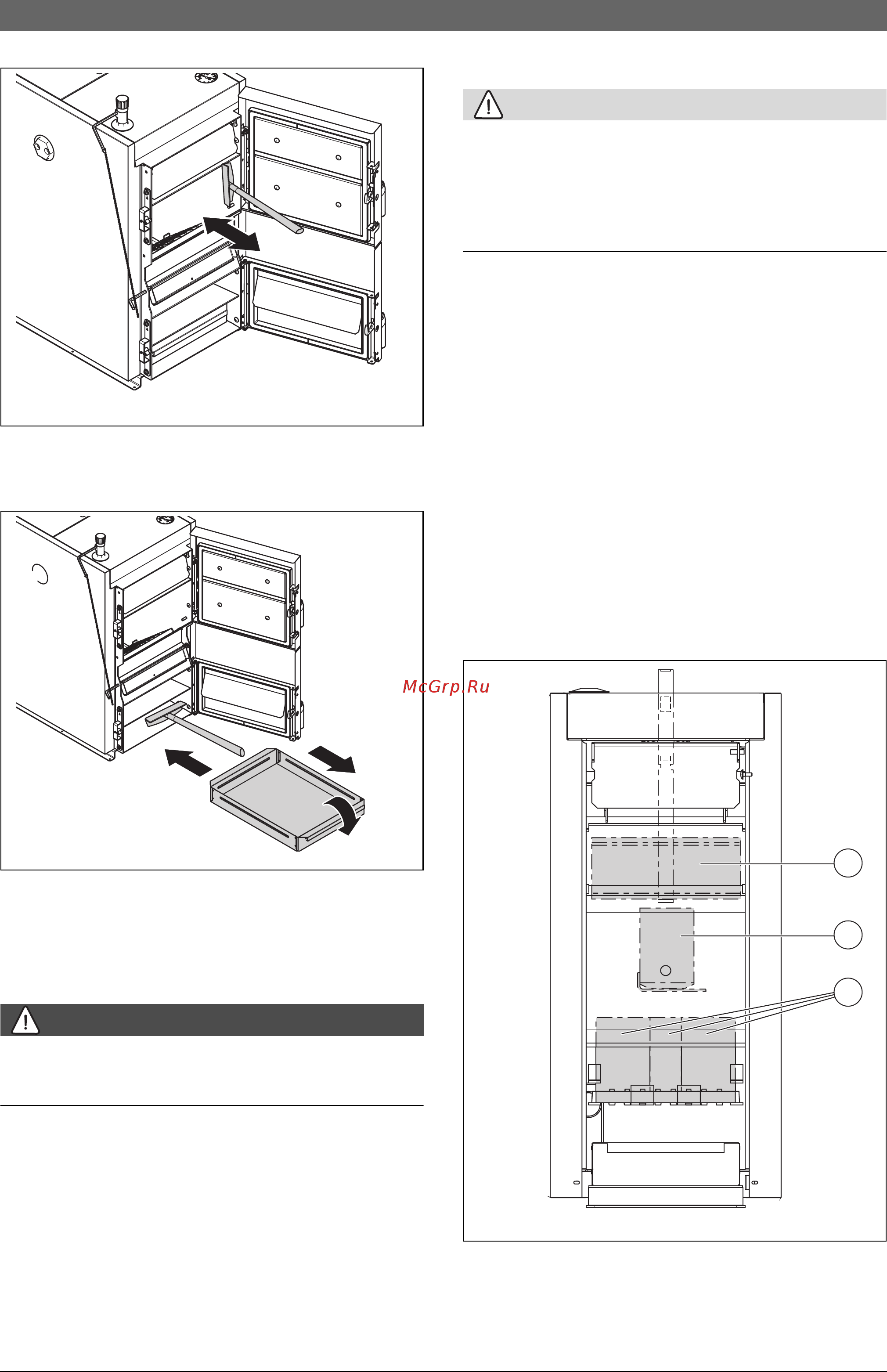 McGrp.Ru