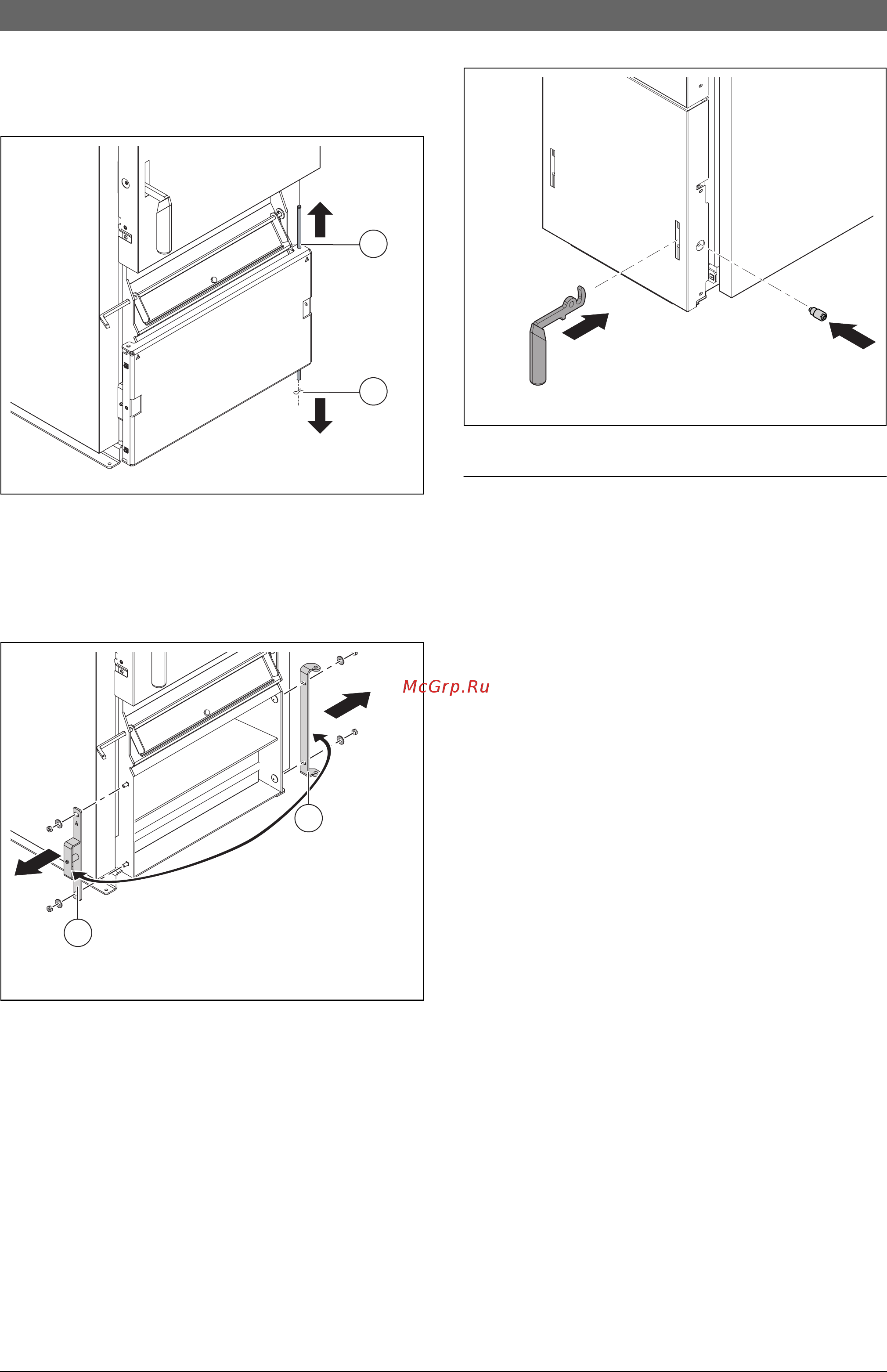 McGrp.Ru