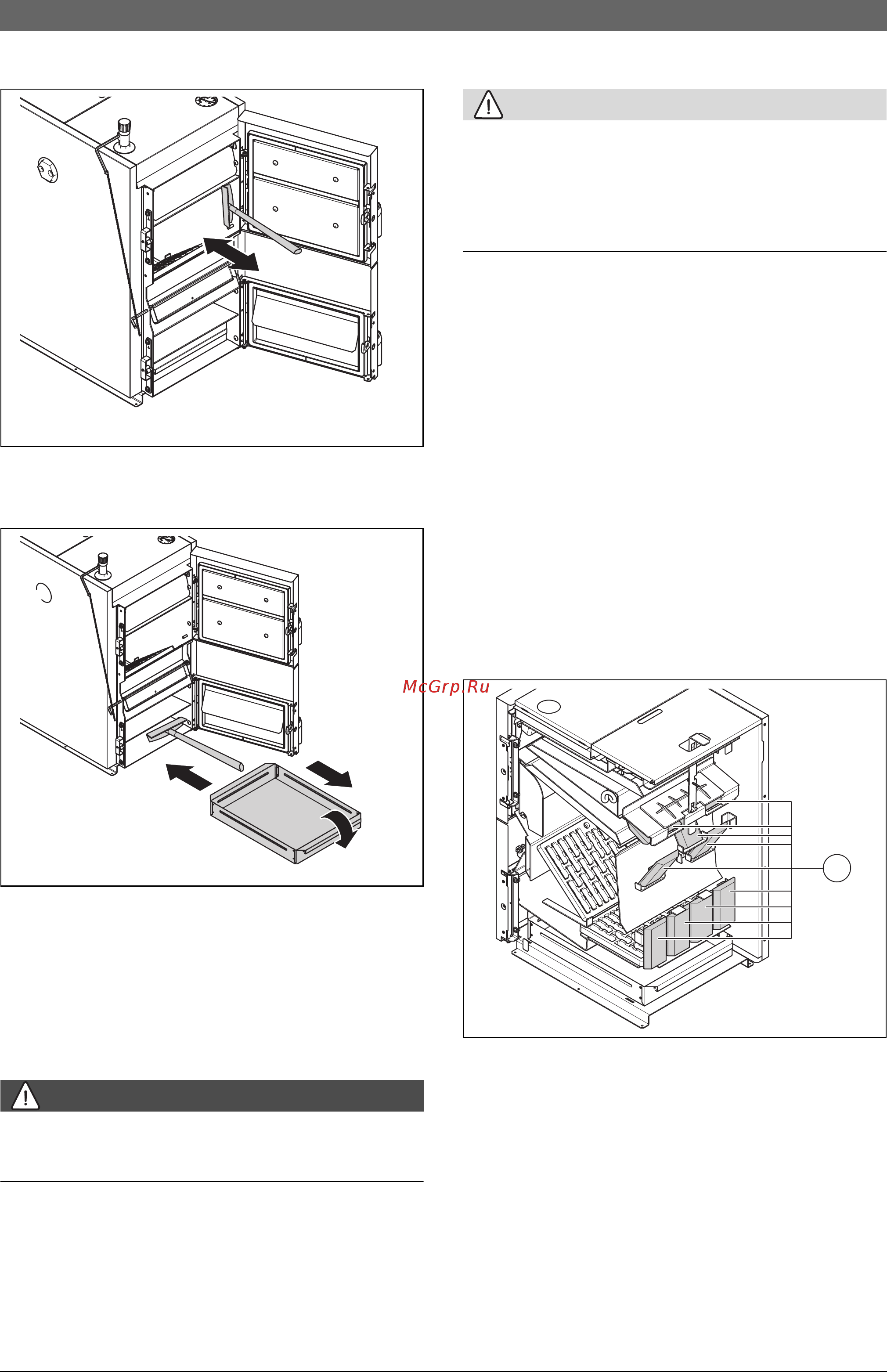 McGrp.Ru