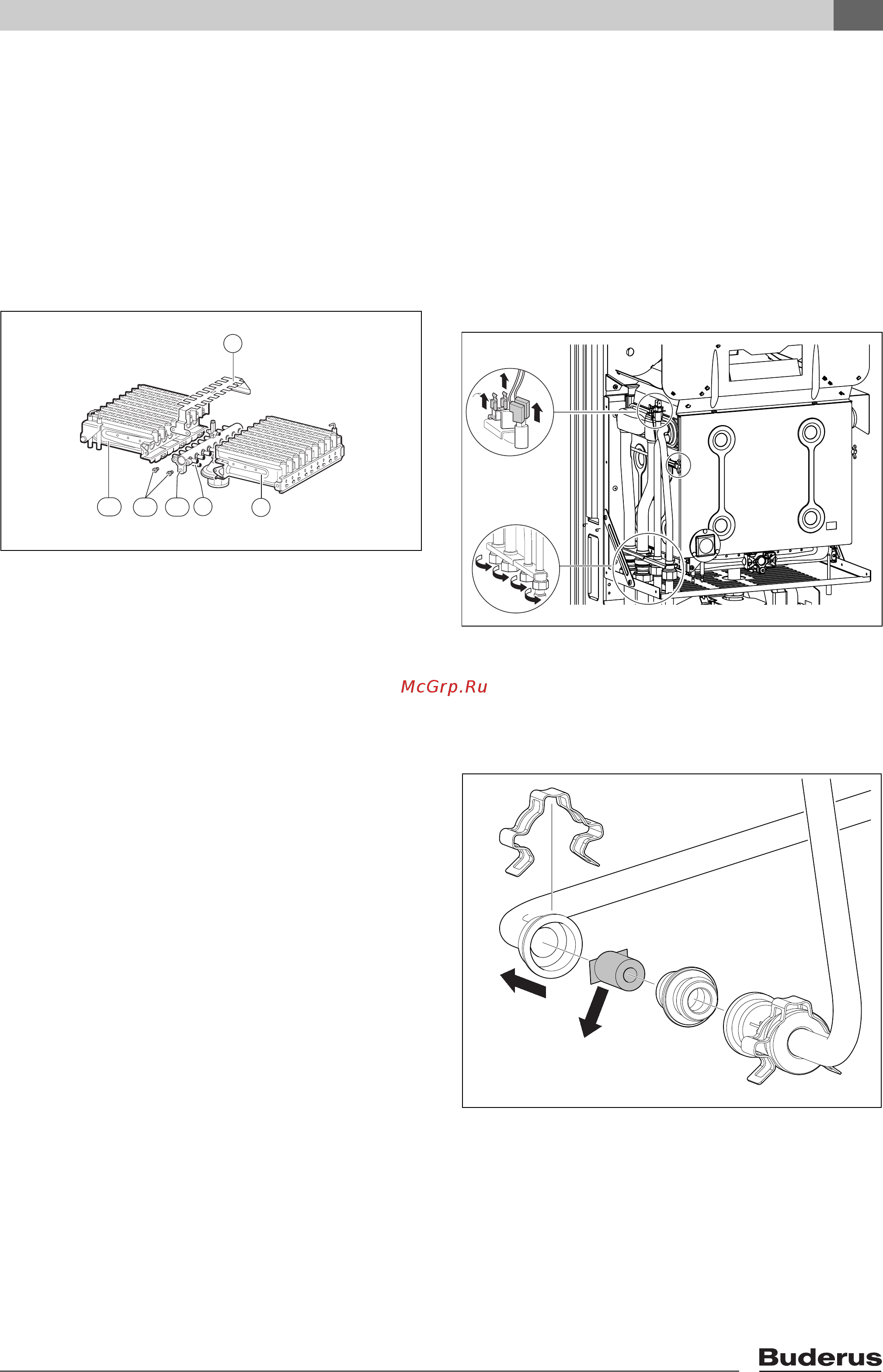 McGrp.Ru

Buderus