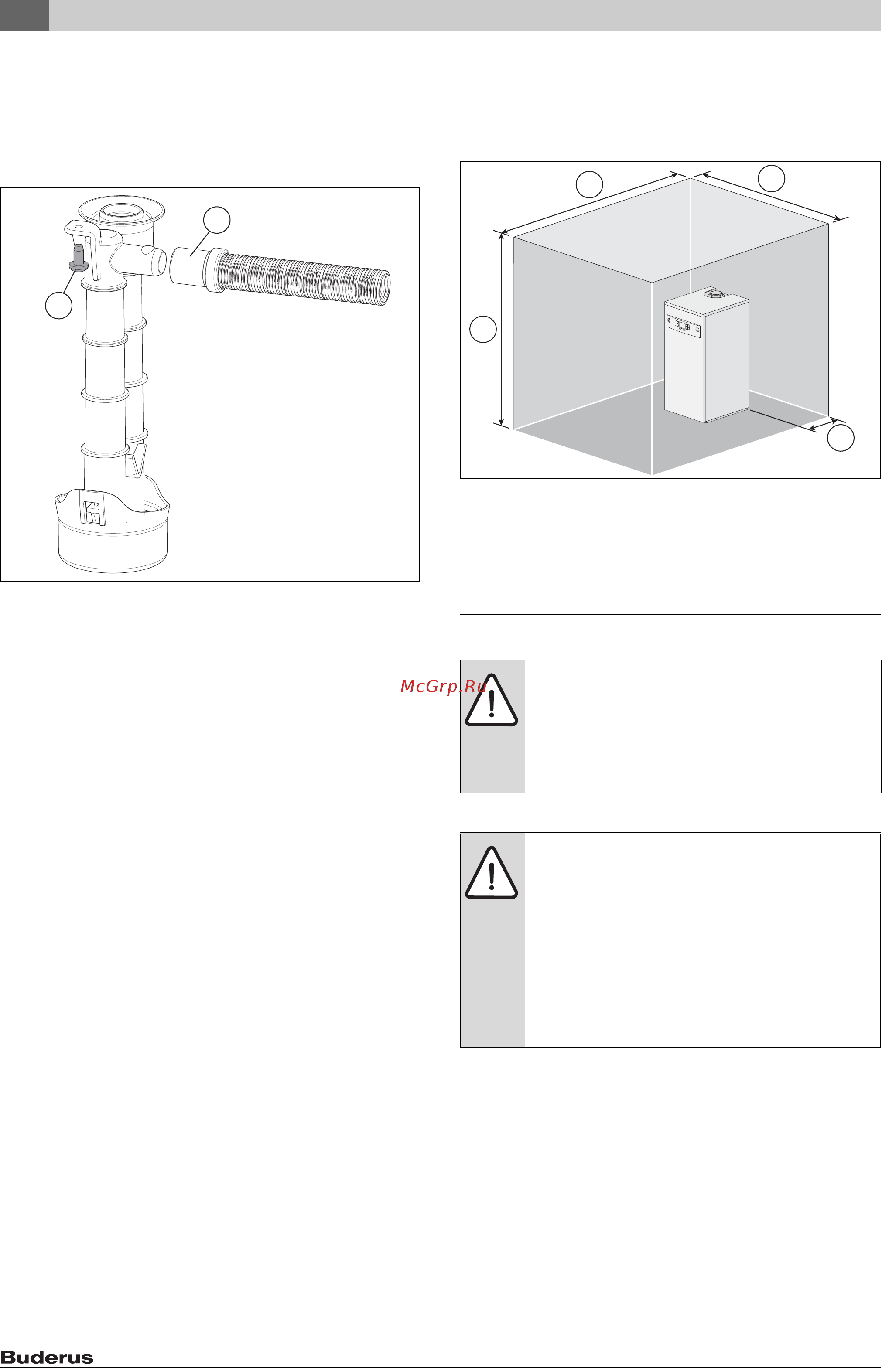 McGrp.Ru

Buderus