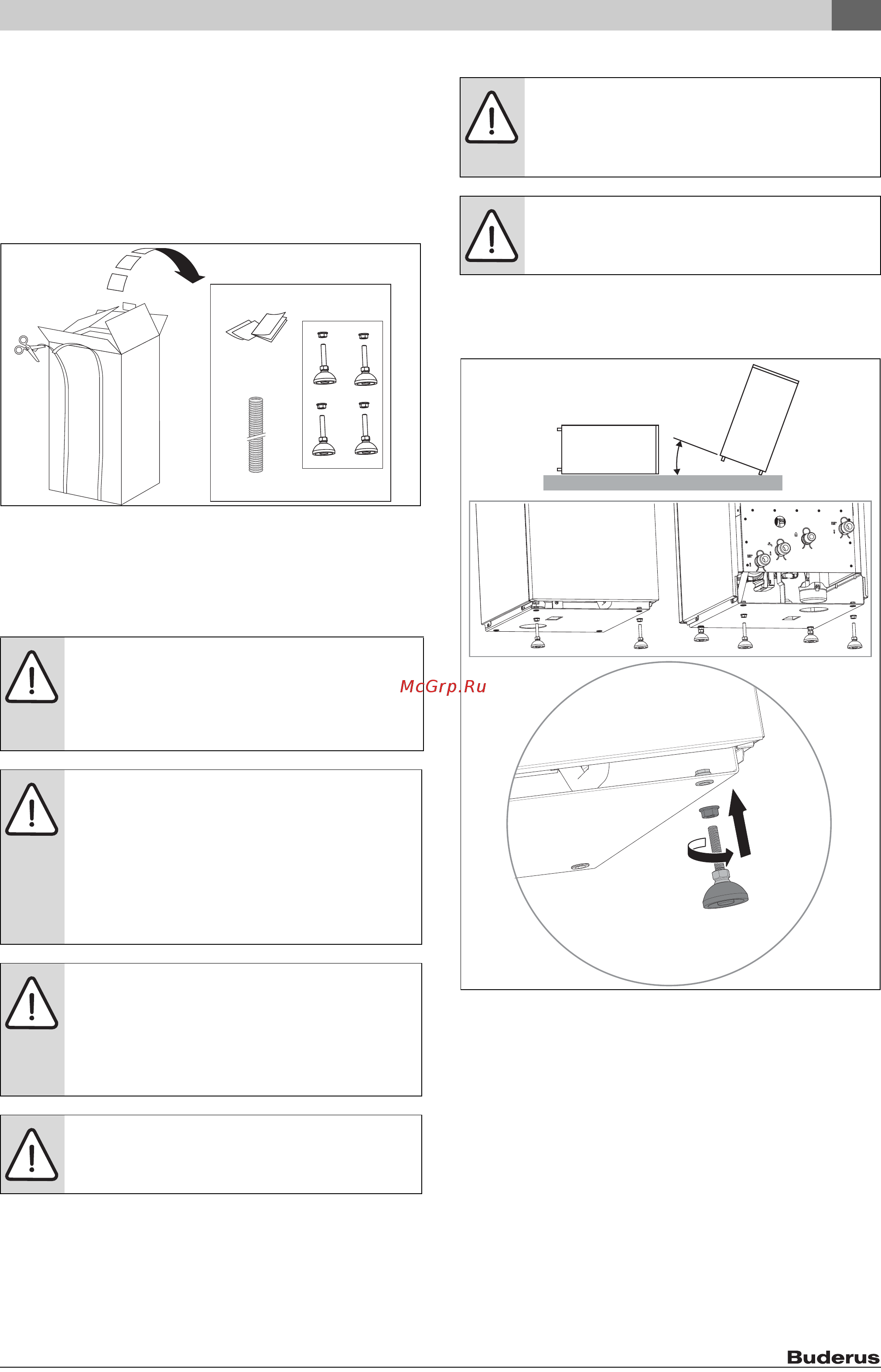 McGrp.Ru

Buderus