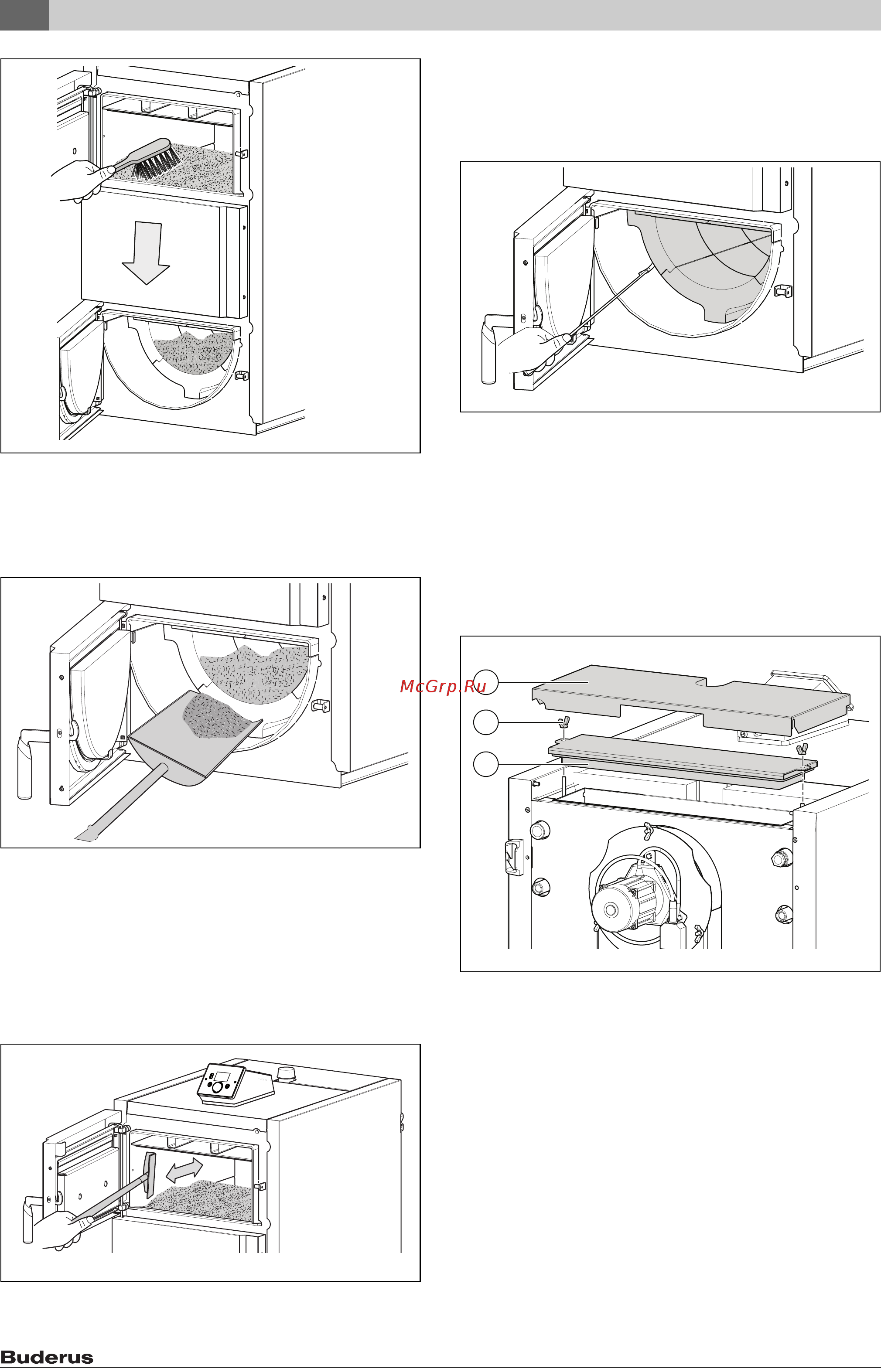 McGrp.Ru

Buderus