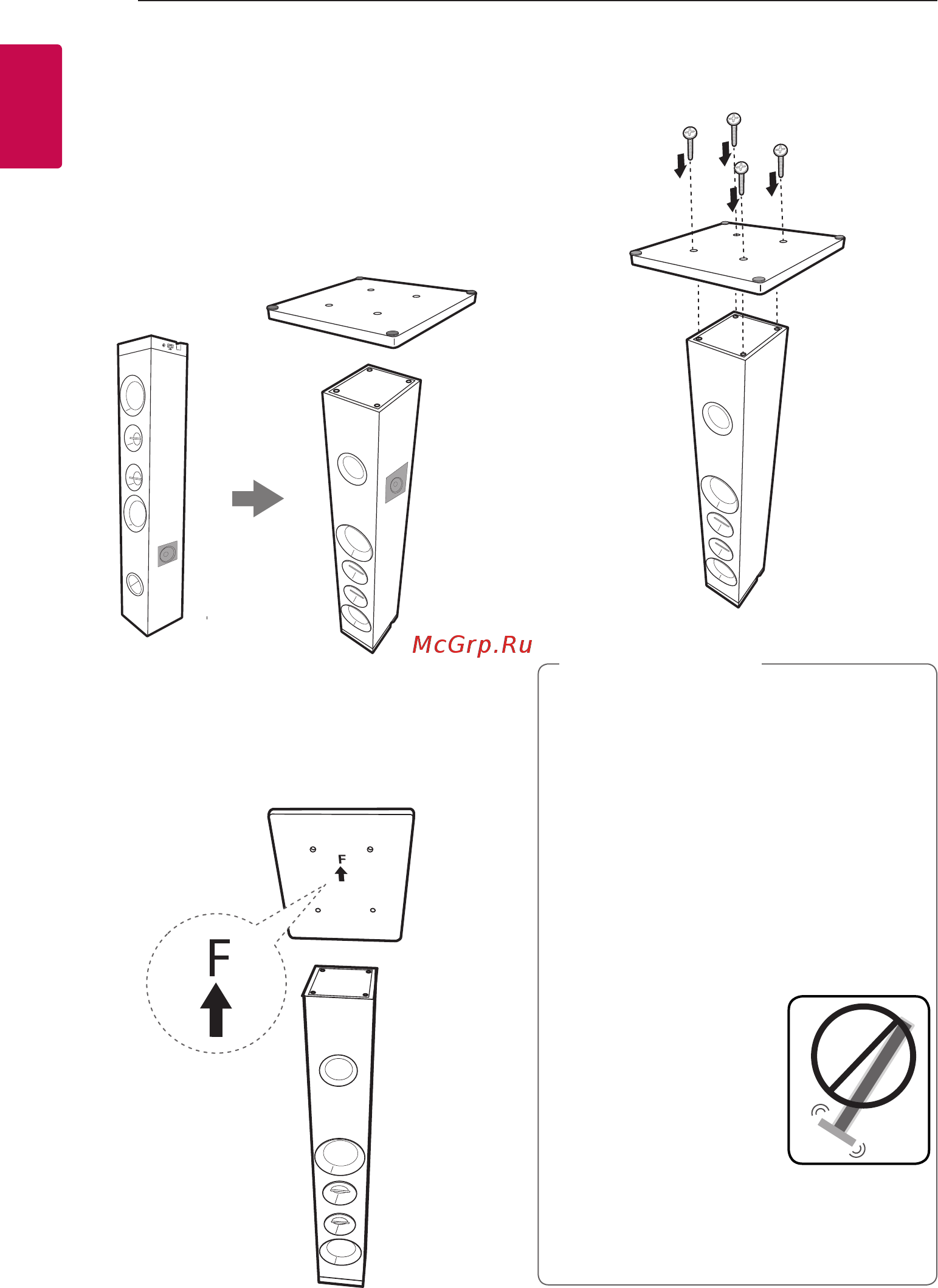 McGrp.Ru

F

F