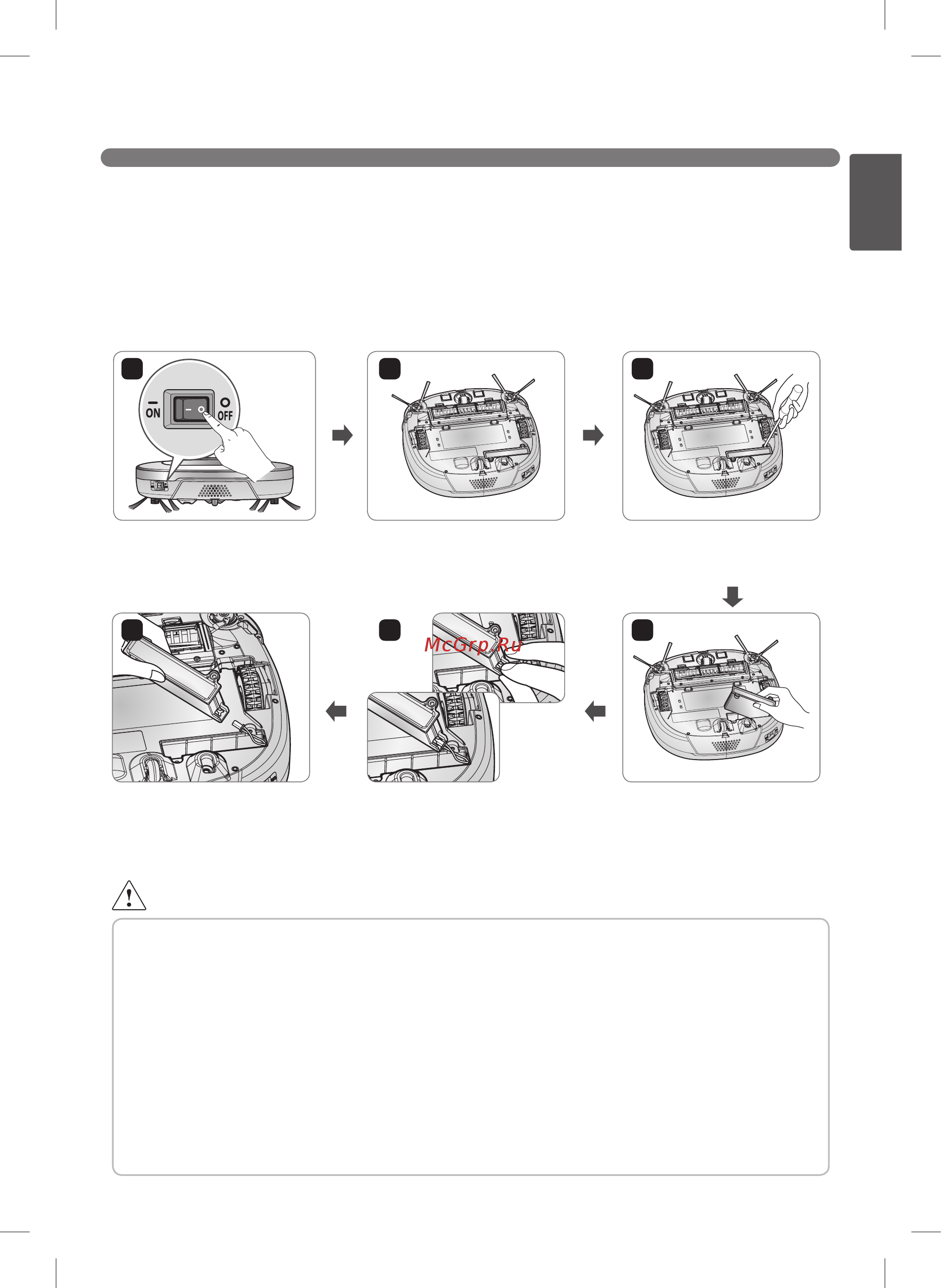 ON

OFF

McGrp.Ru