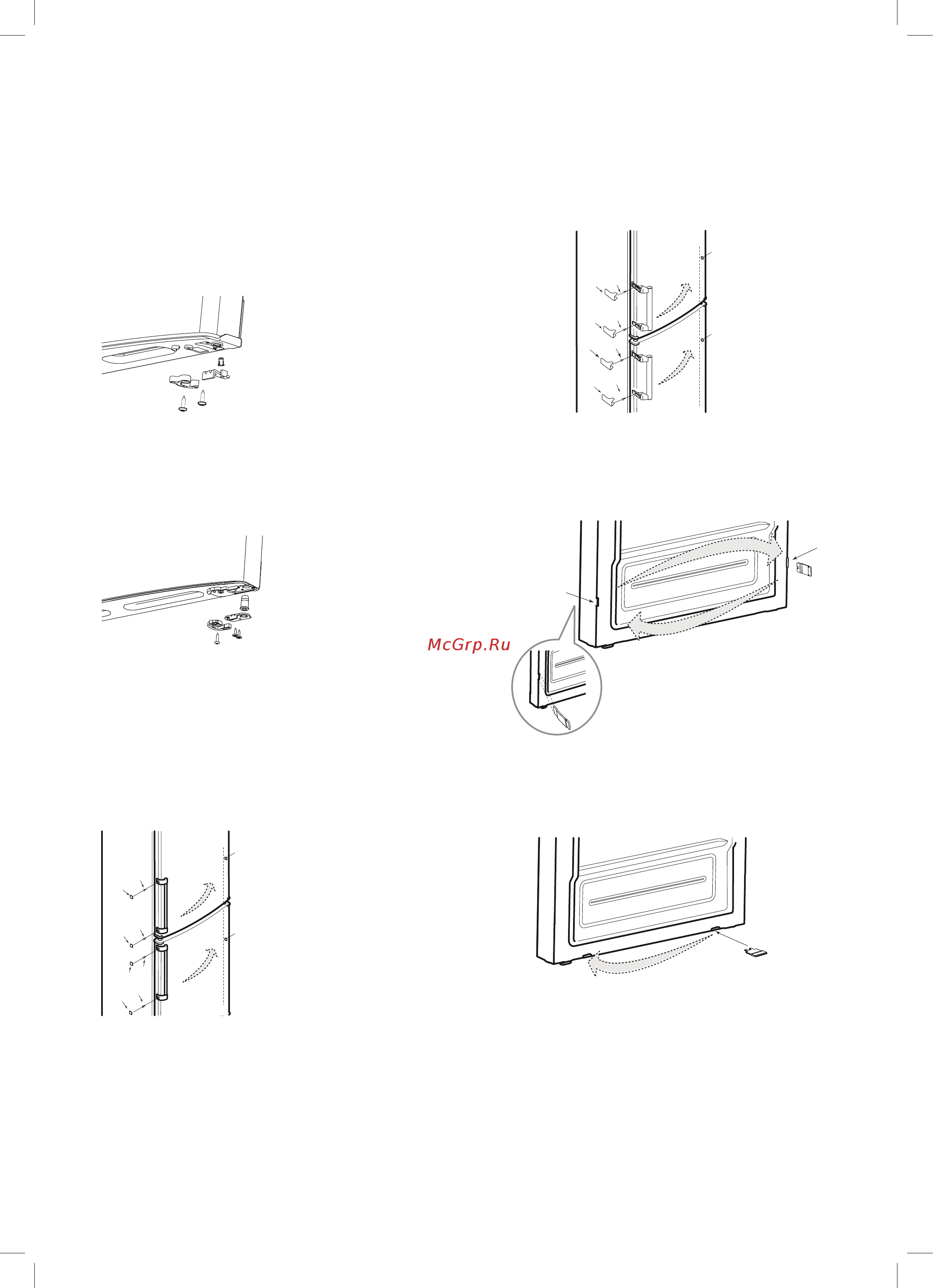 McGrp.Ru